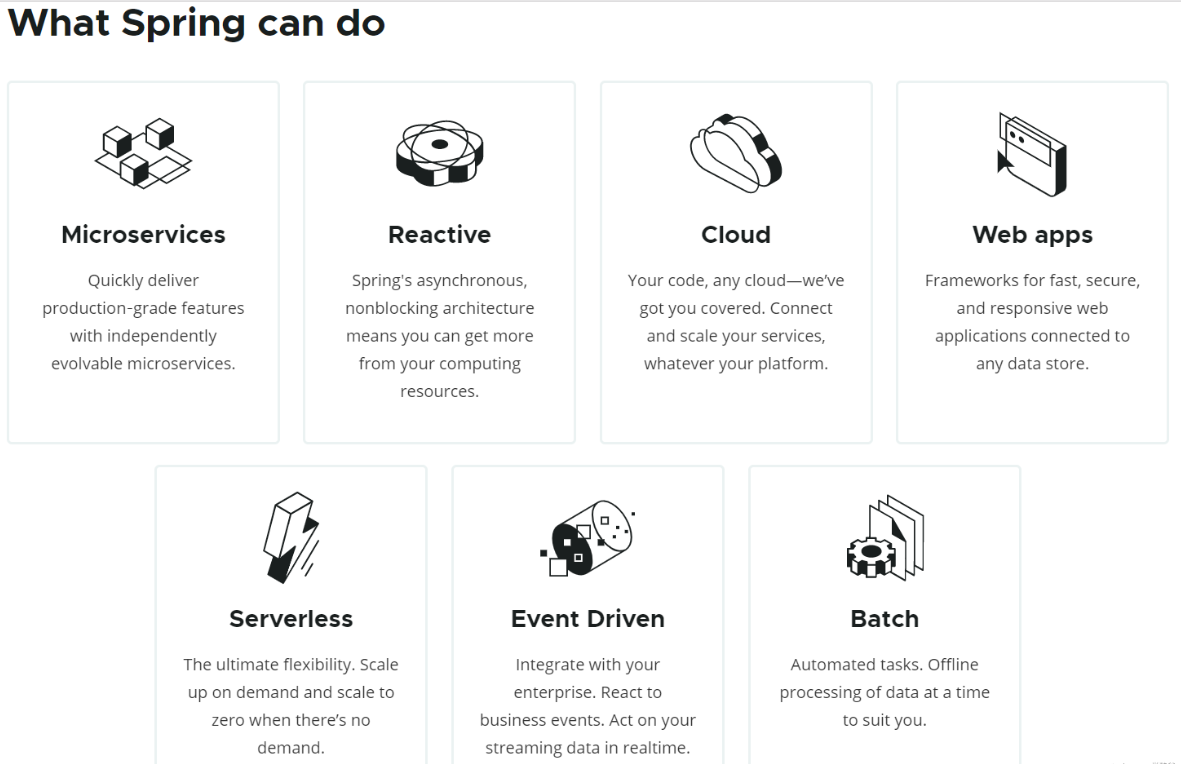 What Spring can do

Microservices

Quickly deliver production-grade features with independently evolvable microservices.

Reactive

Spring's asynchronous, nonblocking architecture means you can get more from your computing resources.

Cloud

Your code, any cloud—we've got you covered. Connect and scale your services, whatever your platform.

Web apps

Frameworks for fast, secure, and responsive web applications connected to any data store.

Serverless

The ultimate flexibility. Scale up on demand and scale to zero when there's no demand.

Event Driven

Integrate with your enterprise. React to business events. Act on your streaming data in realtime.

Batch

Automated tasks. Offline processing of data at a time to suit you.