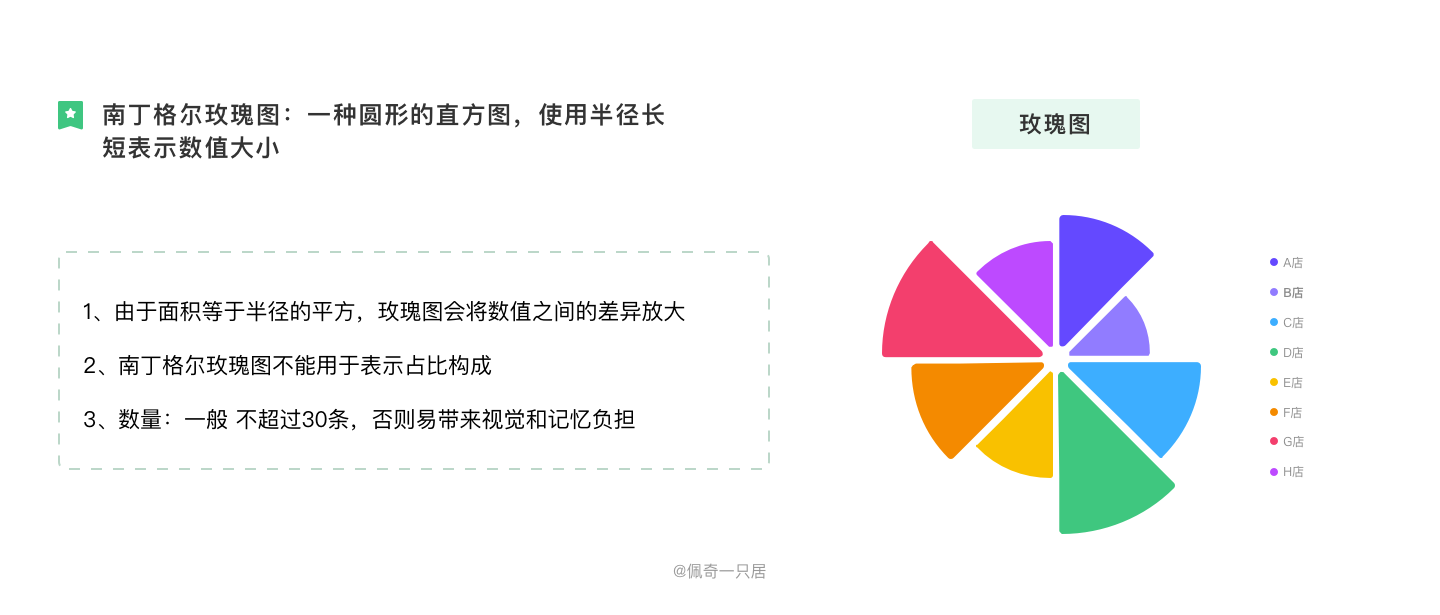 南丁格尔玫瑰图：一种圆形的直方图，使用半径长短表示数值大小

1、由于面积等于半径的平方，玫瑰图会将数值之间的差异放大

2、南丁格尔玫瑰图不能用于表示占比构成

3、数量：一般 不超过30条，否则易带来视觉和记忆负担

玫瑰图

• A店
• B店
• C店
• D店
• E店
• F店
• G店
• H店

@佩奇一只居