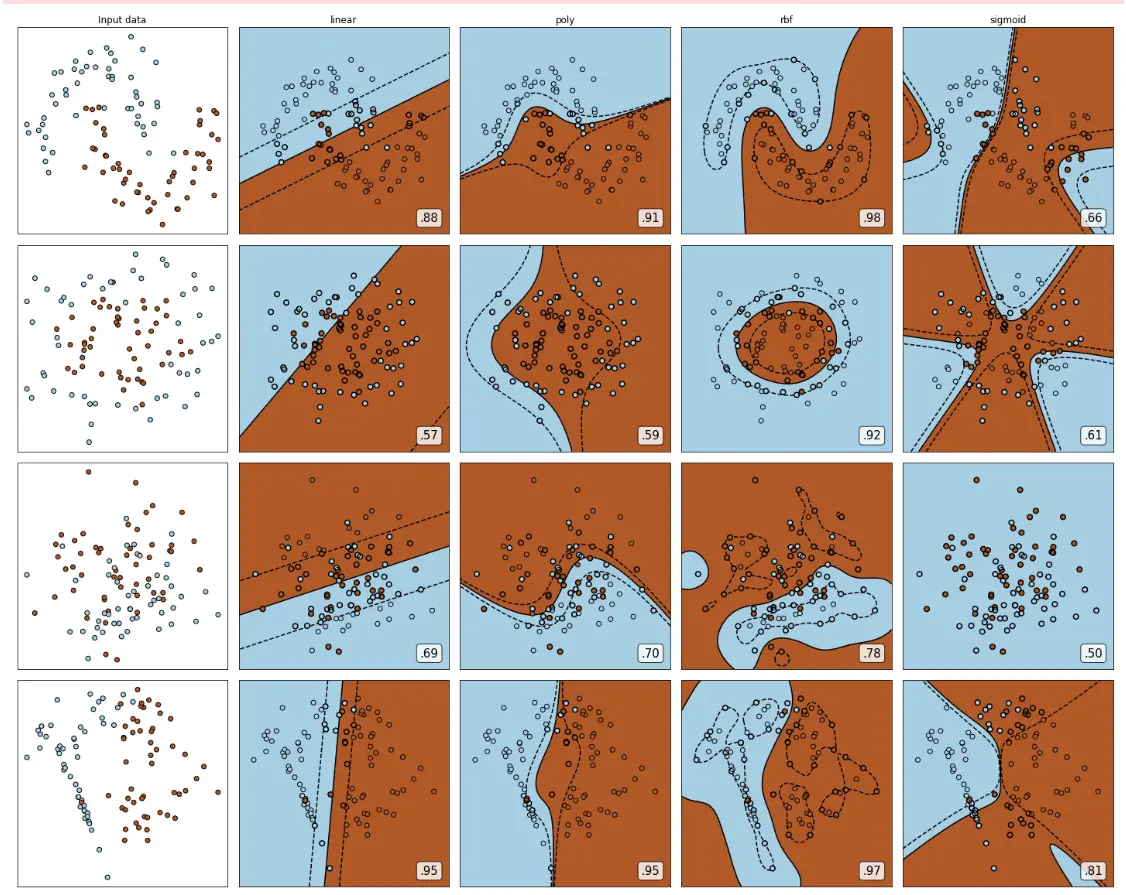 Input data linear poly rbf sigmoid

.88 .91 .98 .66

.57 .59 .92 .61

.69 .70 .78 .50

.95 .95 .97 .81