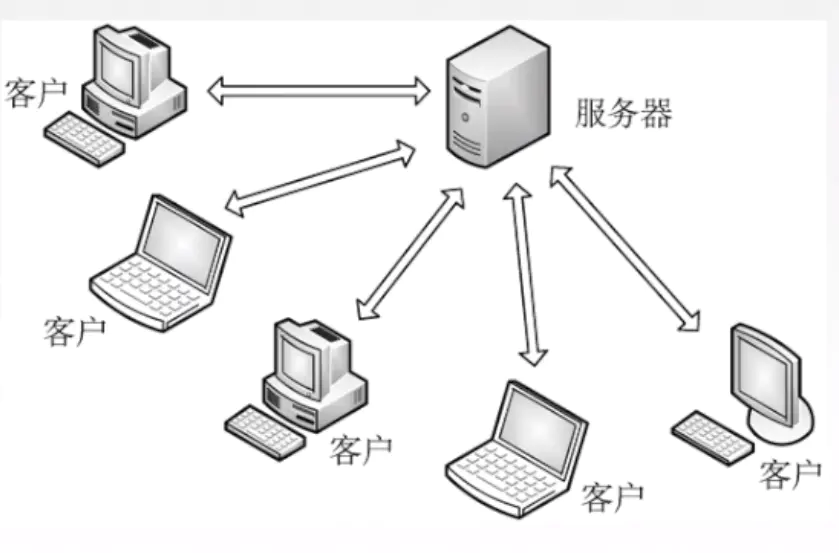 客户

服务器

客户

客户

客户

客户