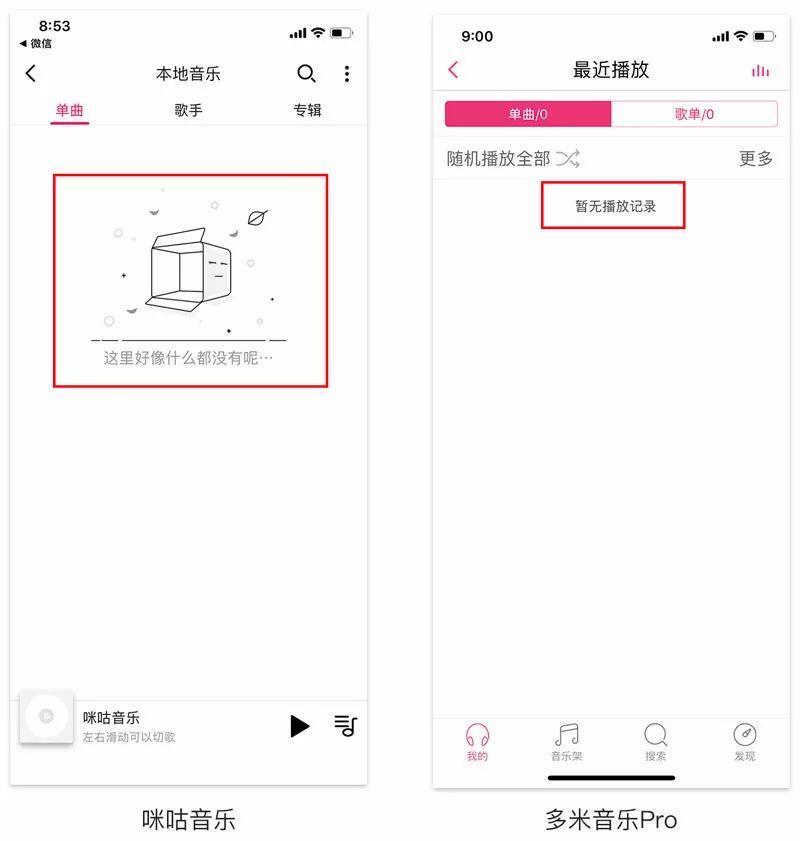 8:53
◀ 微信

本地音乐

单曲 歌手 专辑

这里好像什么都没有呢…

咪咕音乐
左右滑动可以切歌

咪咕音乐

9:00

最近播放

单曲/0 歌单/0

随机播放全部 更多

暂无播放记录

我的 音乐架 搜索 发现

多米音乐Pro