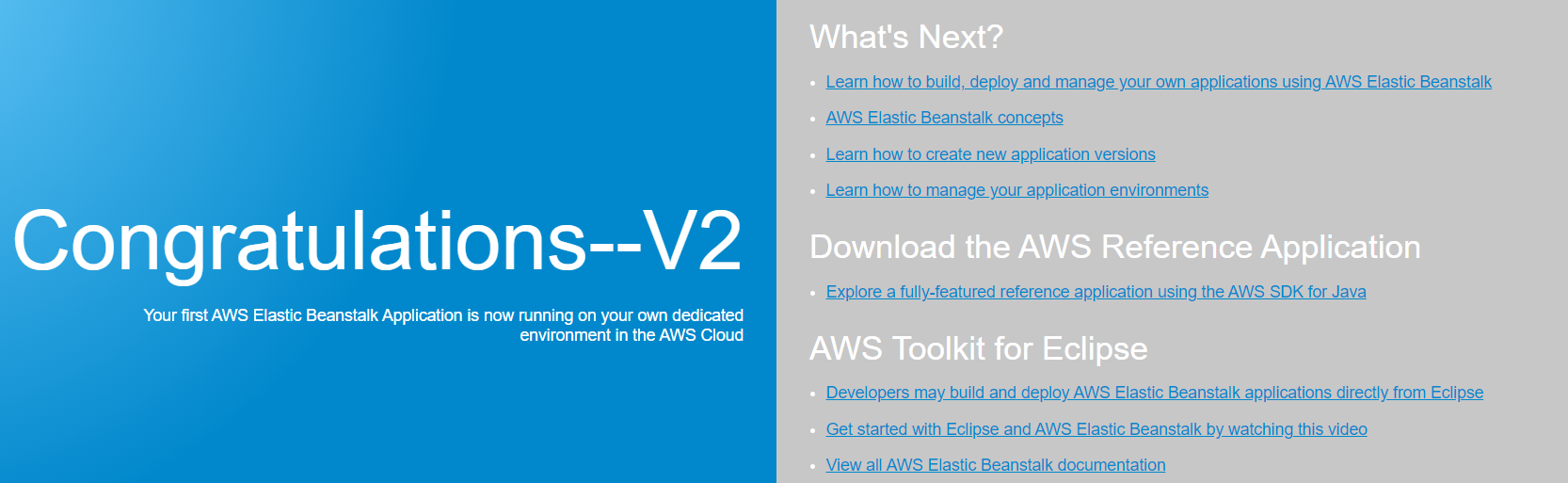 Congratulations--V2

Your first AWS Elastic Beanstalk Application is now running on your own dedicated environment in the AWS Cloud

What's Next?

- Learn how to build, deploy and manage your own applications using AWS Elastic Beanstalk
- AWS Elastic Beanstalk concepts
- Learn how to create new application versions
- Learn how to manage your application environments

Download the AWS Reference Application

- Explore a fully-featured reference application using the AWS SDK for Java

AWS Toolkit for Eclipse

- Developers may build and deploy AWS Elastic Beanstalk applications directly from Eclipse
- Get started with Eclipse and AWS Elastic Beanstalk by watching this video
- View all AWS Elastic Beanstalk documentation