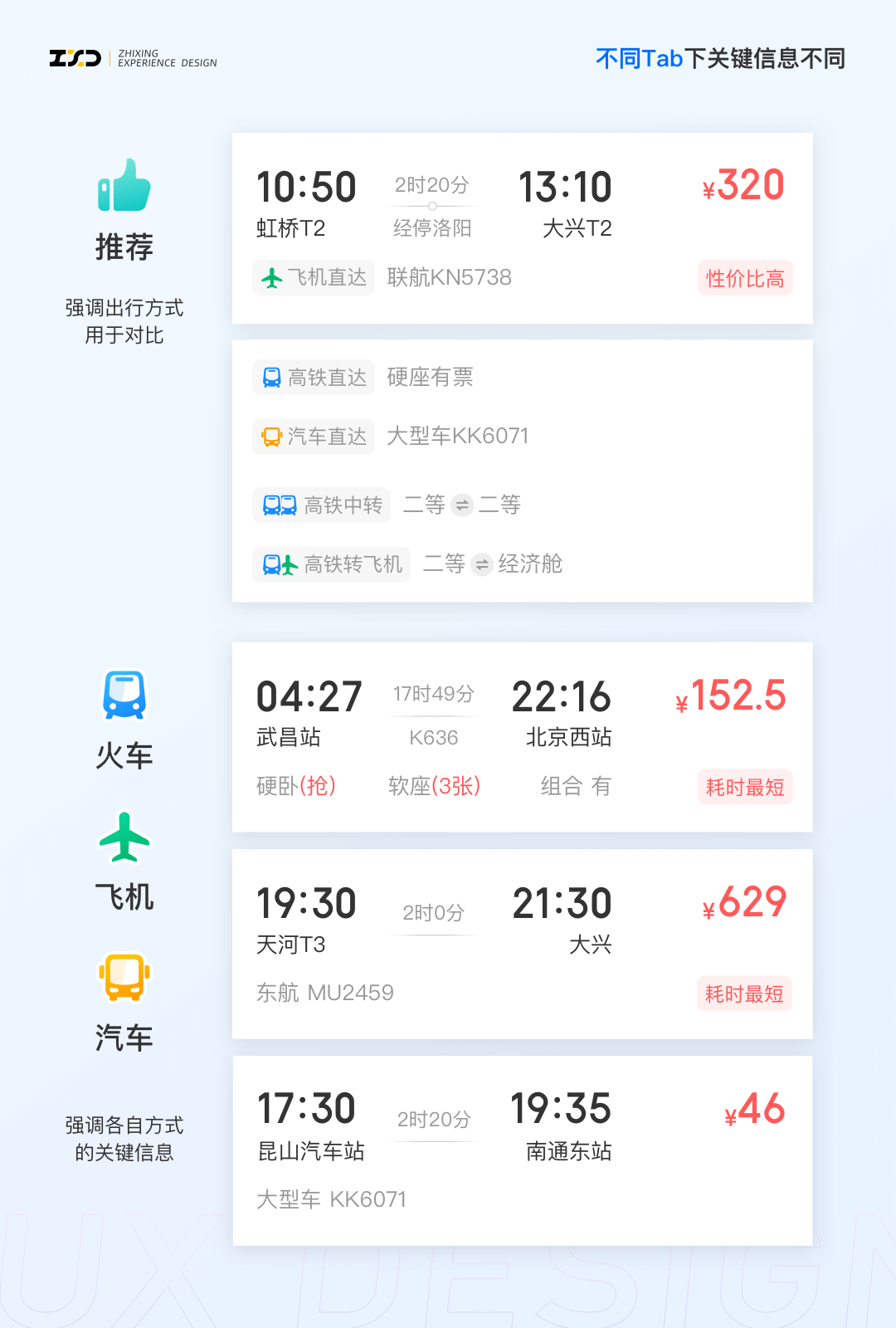 ZXD ZHIXING EXPERIENCE DESIGN

不同Tab下关键信息不同

推荐

强调出行方式
用于对比

10:50
虹桥T2

2时20分
经停洛阳

13:10
大兴T2

¥320

飞机直达 联航KN5738

性价比高

高铁直达 硬座有票

汽车直达 大型车KK6071

高铁中转 二等 ⇌ 二等

高铁转飞机 二等 ⇌ 经济舱

火车

飞机

汽车

强调各自方式
的关键信息

04:27
武昌站

17时49分
K636

22:16
北京西站

¥152.5

硬卧(抢) 软座(3张) 组合 有

耗时最短

19:30
天河T3

2时0分

21:30
大兴

¥629

东航 MU2459

耗时最短

17:30
昆山汽车站

2时20分

19:35
南通东站

¥46

大型车 KK6071

UX DESIGN