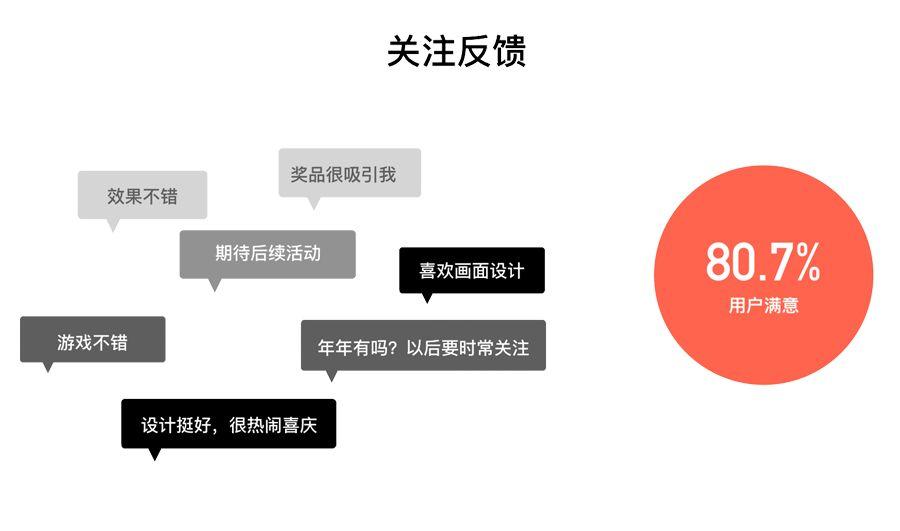 关注反馈

奖品很吸引我

效果不错

期待后续活动

喜欢画面设计

游戏不错

年年有吗？以后要时常关注

设计挺好，很热闹喜庆

80.7%
用户满意