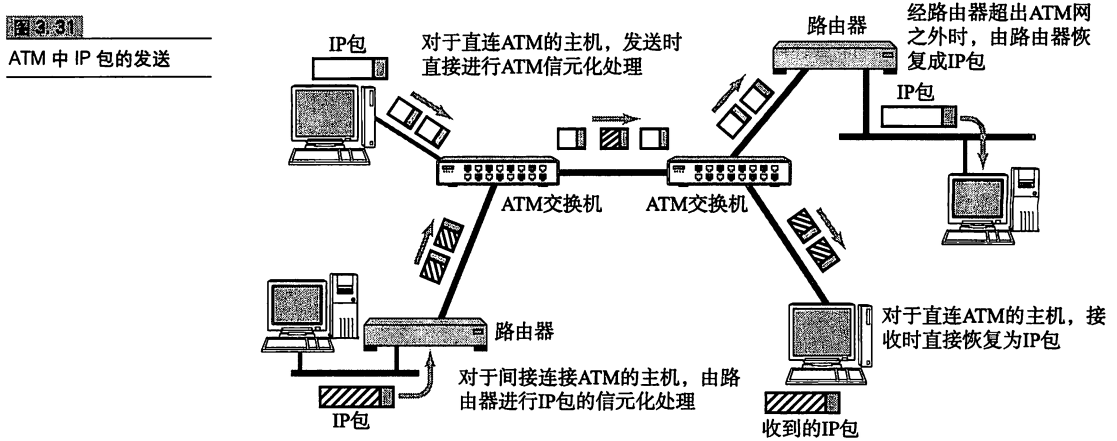 图 3.31

ATM 中 IP 包的发送

IP包

对于直连ATM的主机，发送时直接进行ATM信元化处理

路由器

经路由器超出ATM网之外时，由路由器恢复成IP包

IP包

ATM交换机

ATM交换机

路由器

对于间接连接ATM的主机，由路由器进行IP包的信元化处理

IP包

对于直连ATM的主机，接收时直接恢复为IP包

收到的IP包