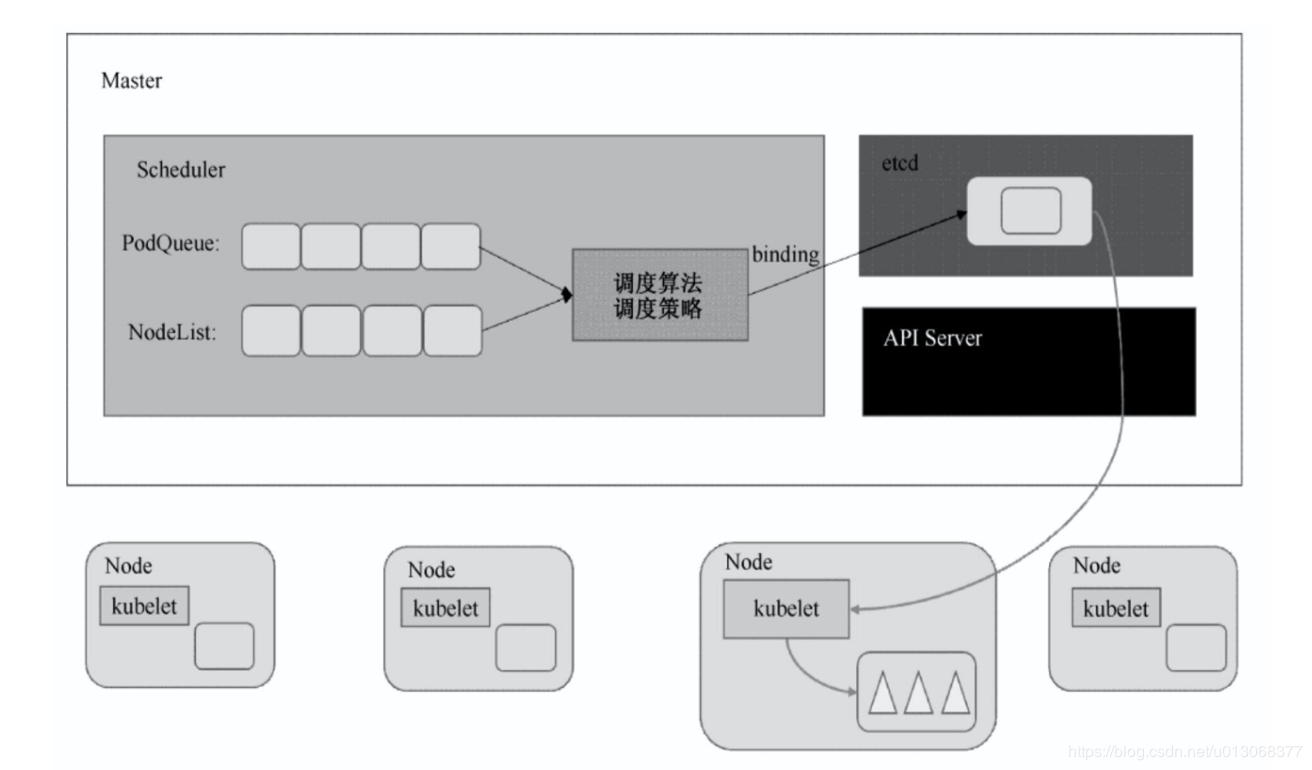 Master

Scheduler

PodQueue:

NodeList:

调度算法
调度策略

binding

etcd

API Server

Node
kubelet

Node
kubelet

Node
kubelet

Node
kubelet

https://blog.csdn.net/u013068377