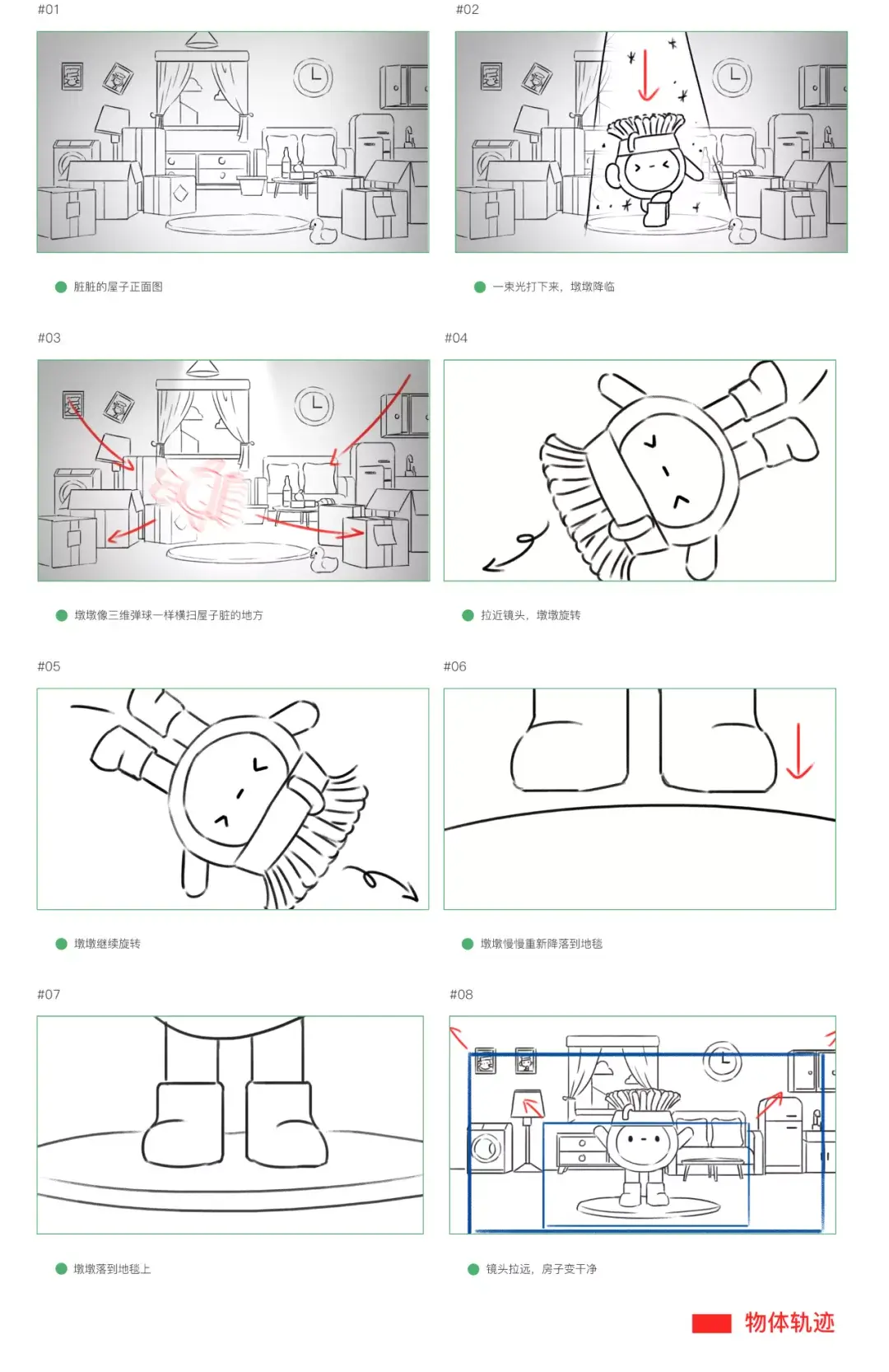 #01

脏脏的屋子正面图

#02

一束光打下来，墩墩降临

#03

墩墩像三维弹球一样横扫屋子脏的地方

#04

拉近镜头，墩墩旋转

#05

墩墩继续旋转

#06

墩墩慢慢重新降落到地毯

#07

墩墩落到地毯上

#08

镜头拉远，房子变干净

物体轨迹