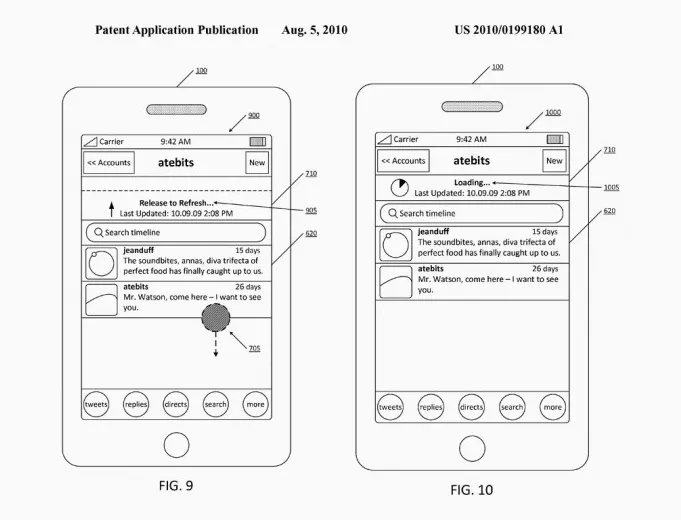 Patent Application Publication Aug. 5, 2010 US 2010/0199180 A1

100

900

Carrier 9:42 AM

<< Accounts atebits New

710

Release to Refresh...
Last Updated: 10.09.09 2:08 PM

905

Search timeline

620

jeanduff 15 days
The soundbites, annas, diva trifecta of perfect food has finally caught up to us.

atebits 26 days
Mr. Watson, come here – I want to see you.

705

tweets replies directs search more

FIG. 9

100

1000

Carrier 9:42 AM

<< Accounts atebits New

710

Loading...
Last Updated: 10.09.09 2:08 PM

1005

Search timeline

620

jeanduff 15 days
The soundbites, annas, diva trifecta of perfect food has finally caught up to us.

atebits 26 days
Mr. Watson, come here – I want to see you.

tweets replies directs search more

FIG. 10