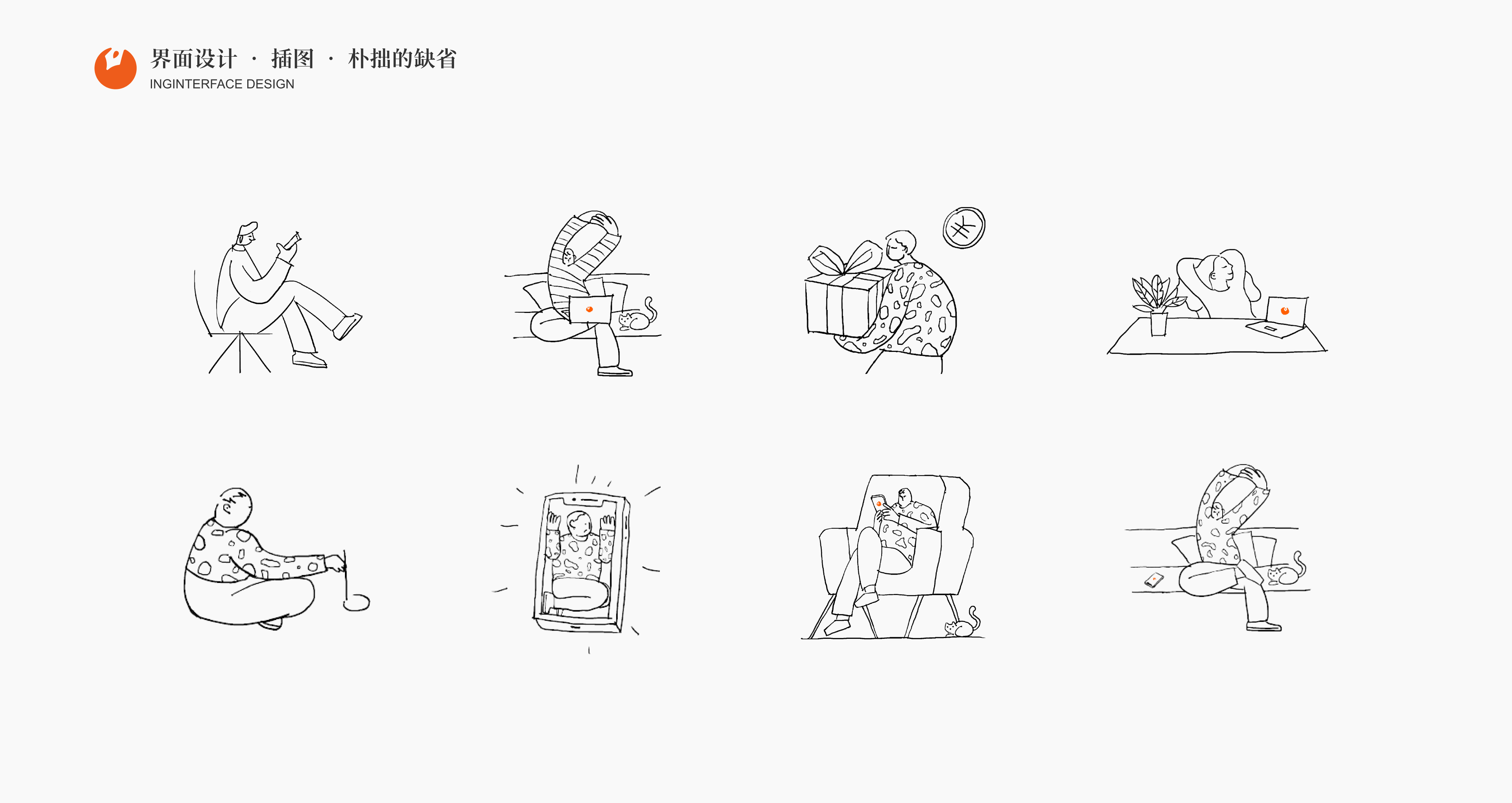 界面设计 · 插图 · 朴拙的缺省
INGINTERFACE DESIGN