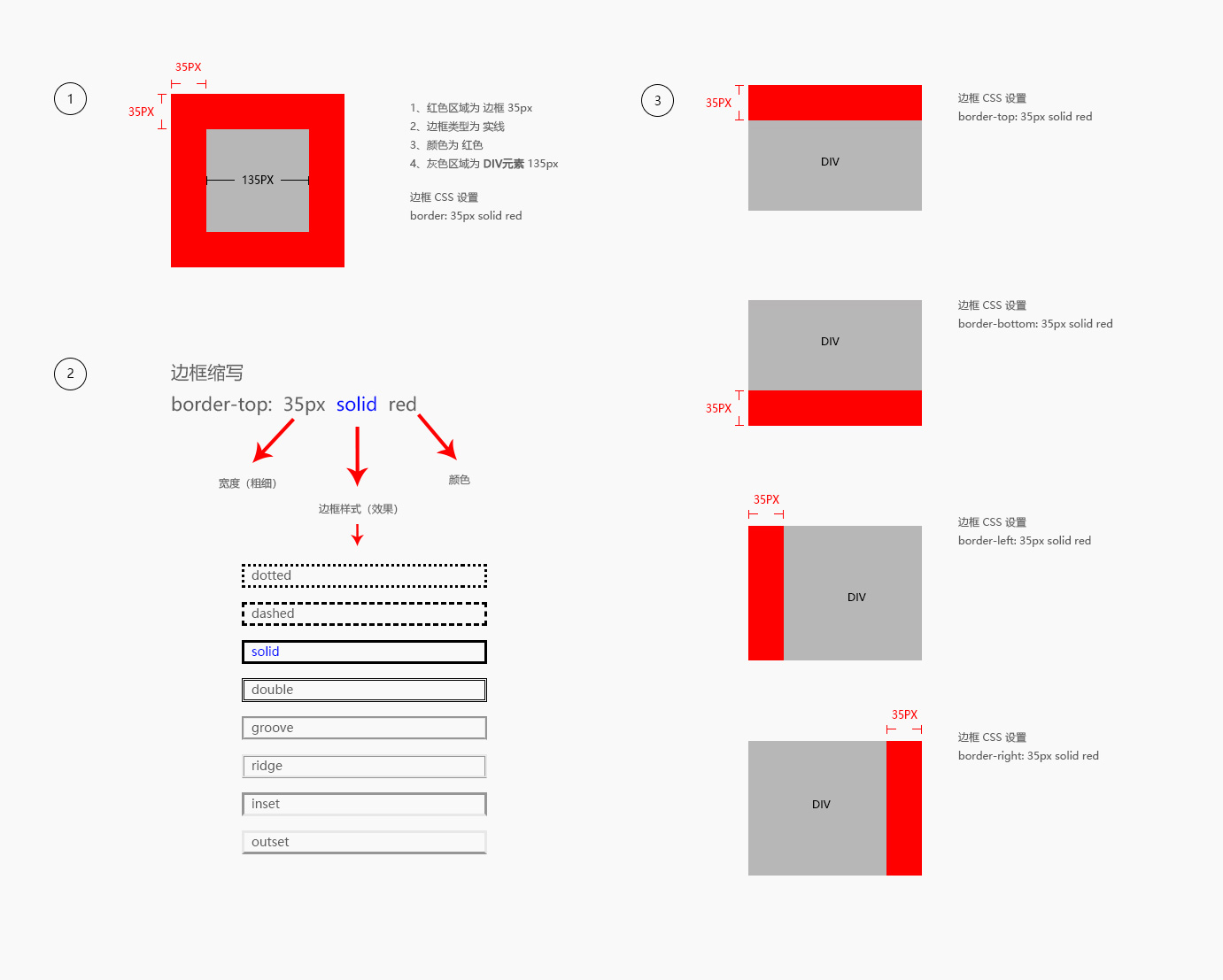 1

35PX

35PX

135PX

1、红色区域为 边框 35px
2、边框类型为 实线
3、颜色为 红色
4、灰色区域为 DIV元素 135px

边框 CSS 设置
border: 35px solid red

2

边框缩写
border-top: 35px solid red

宽度（粗细）

边框样式（效果）

颜色

dotted

dashed

solid

double

groove

ridge

inset

outset

3

35PX

DIV

边框 CSS 设置
border-top: 35px solid red

DIV

35PX

边框 CSS 设置
border-bottom: 35px solid red

35PX

DIV

边框 CSS 设置
border-left: 35px solid red

35PX

DIV

边框 CSS 设置
border-right: 35px solid red