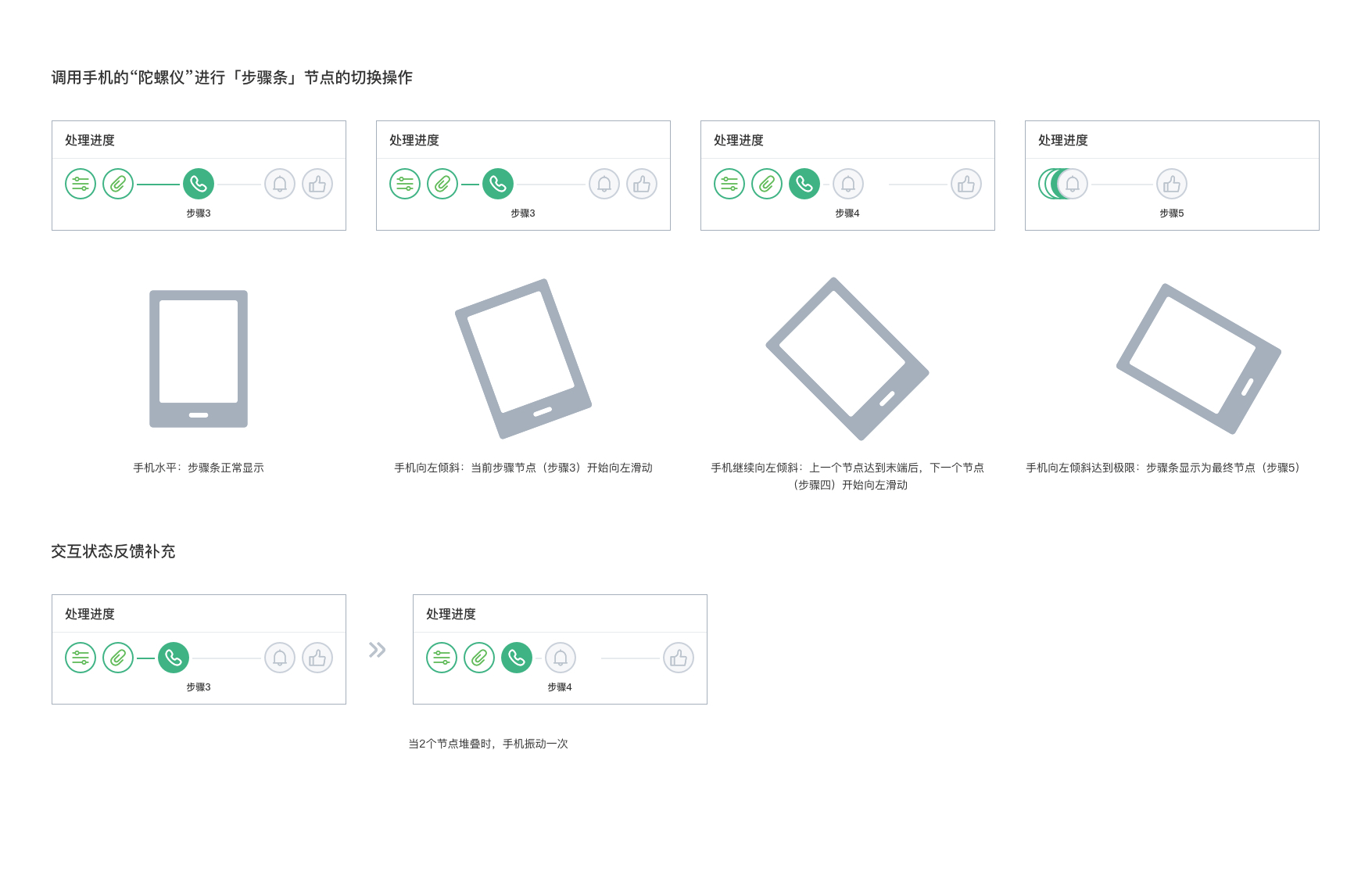 调用手机的“陀螺仪”进行「步骤条」节点的切换操作

处理进度

步骤3

处理进度

步骤3

处理进度

步骤4

处理进度

步骤5

手机水平：步骤条正常显示

手机向左倾斜：当前步骤节点（步骤3）开始向左滑动

手机继续向左倾斜：上一个节点达到末端后，下一个节点（步骤四）开始向左滑动

手机向左倾斜达到极限：步骤条显示为最终节点（步骤5）

交互状态反馈补充

处理进度

步骤3

处理进度

步骤4

当2个节点堆叠时，手机振动一次