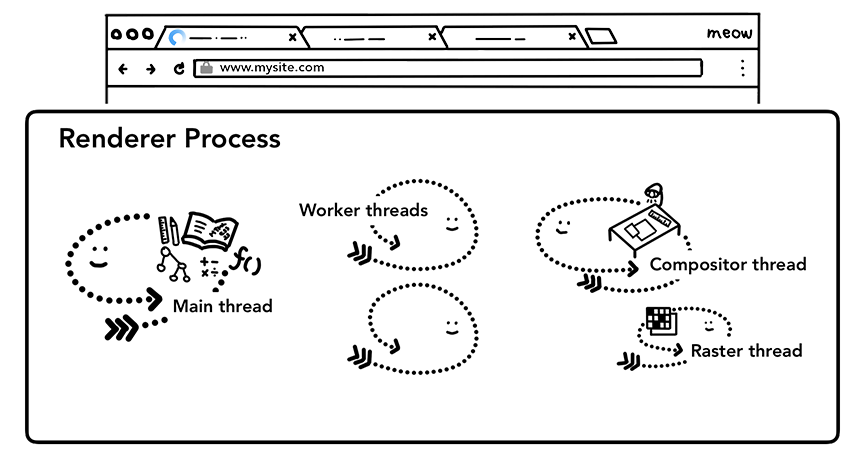 meow

www.mysite.com

Renderer Process

Main thread

Worker threads

Compositor thread

Raster thread