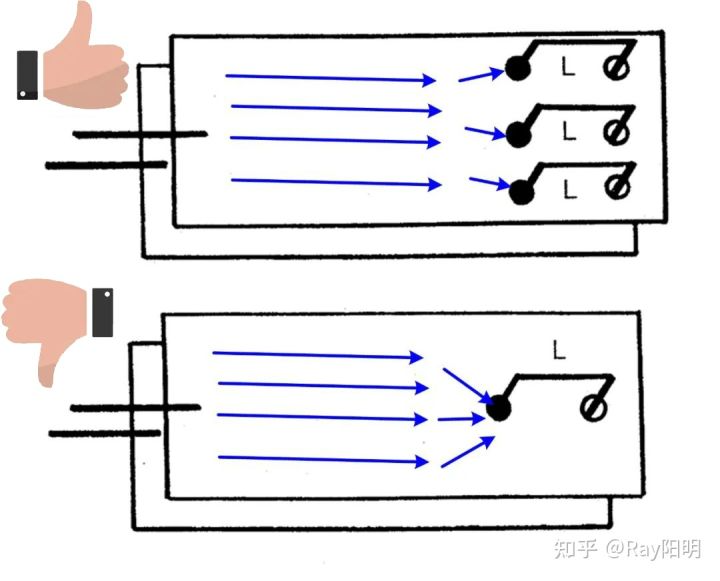 L
L
L

L

知乎 @Ray阳明