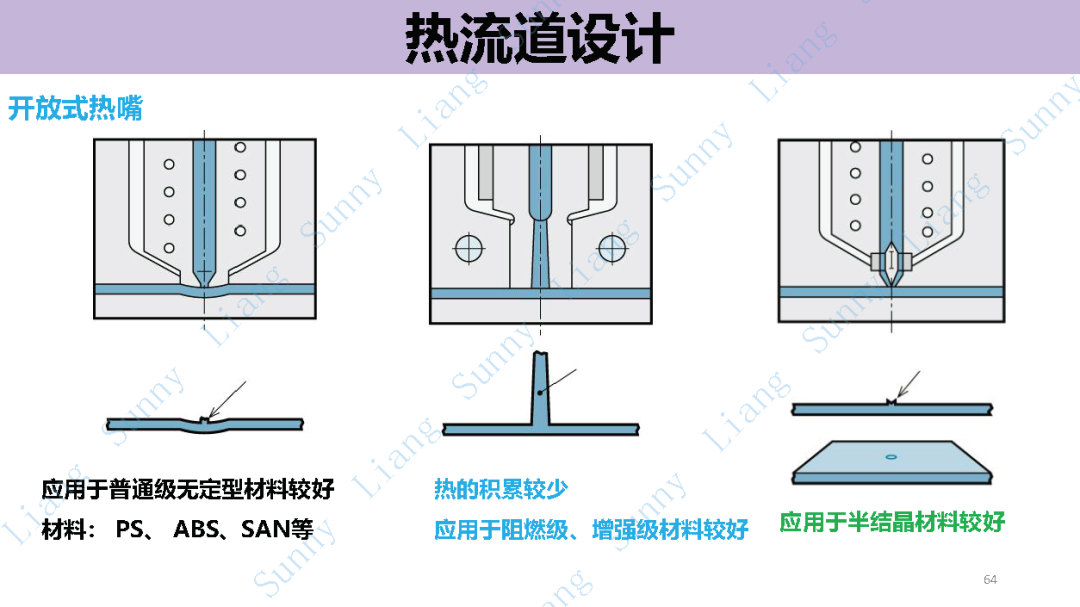 热流道设计

开放式热嘴

应用于普通级无定型材料较好
材料： PS、 ABS、SAN等

热的积累较少
应用于阻燃级、增强级材料较好

应用于半结晶材料较好

Sunny Liang

64