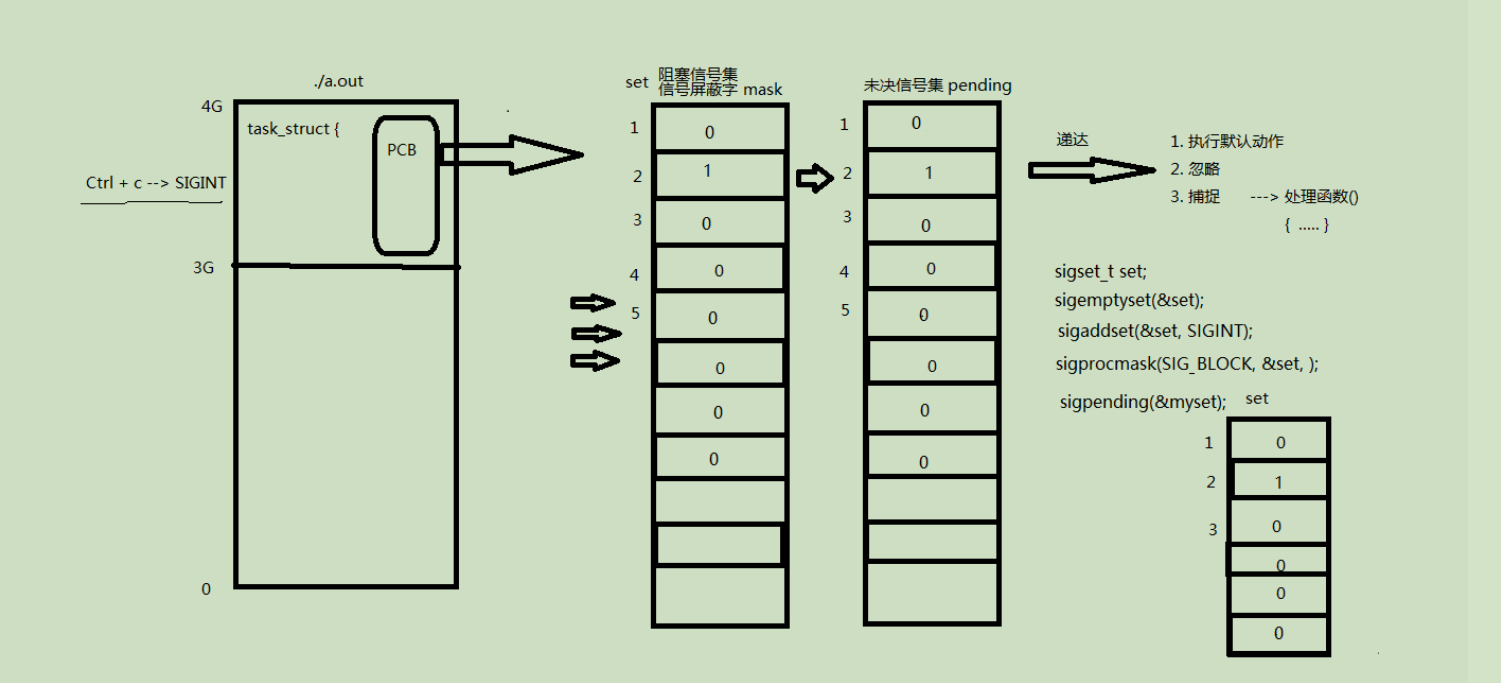 ./a.out

4G

task_struct {

PCB

Ctrl + c --> SIGINT

3G

0

set 阻塞信号集
信号屏蔽字 mask

1 0
2 1
3 0
4 0
5 0
0
0
0

未决信号集 pending

1 0
2 1
3 0
4 0
5 0
0
0
0

递达

1. 执行默认动作
2. 忽略
3. 捕捉 ---> 处理函数()
{ ..... }

sigset_t set;
sigemptyset(&set);
sigaddset(&set, SIGINT);
sigprocmask(SIG_BLOCK, &set, );
sigpending(&myset);

set

1 0
2 1
3 0
0
0
0