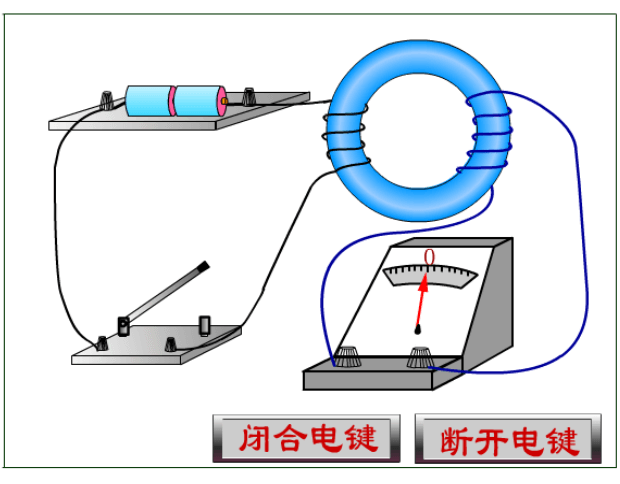 0

闭合电键

断开电键