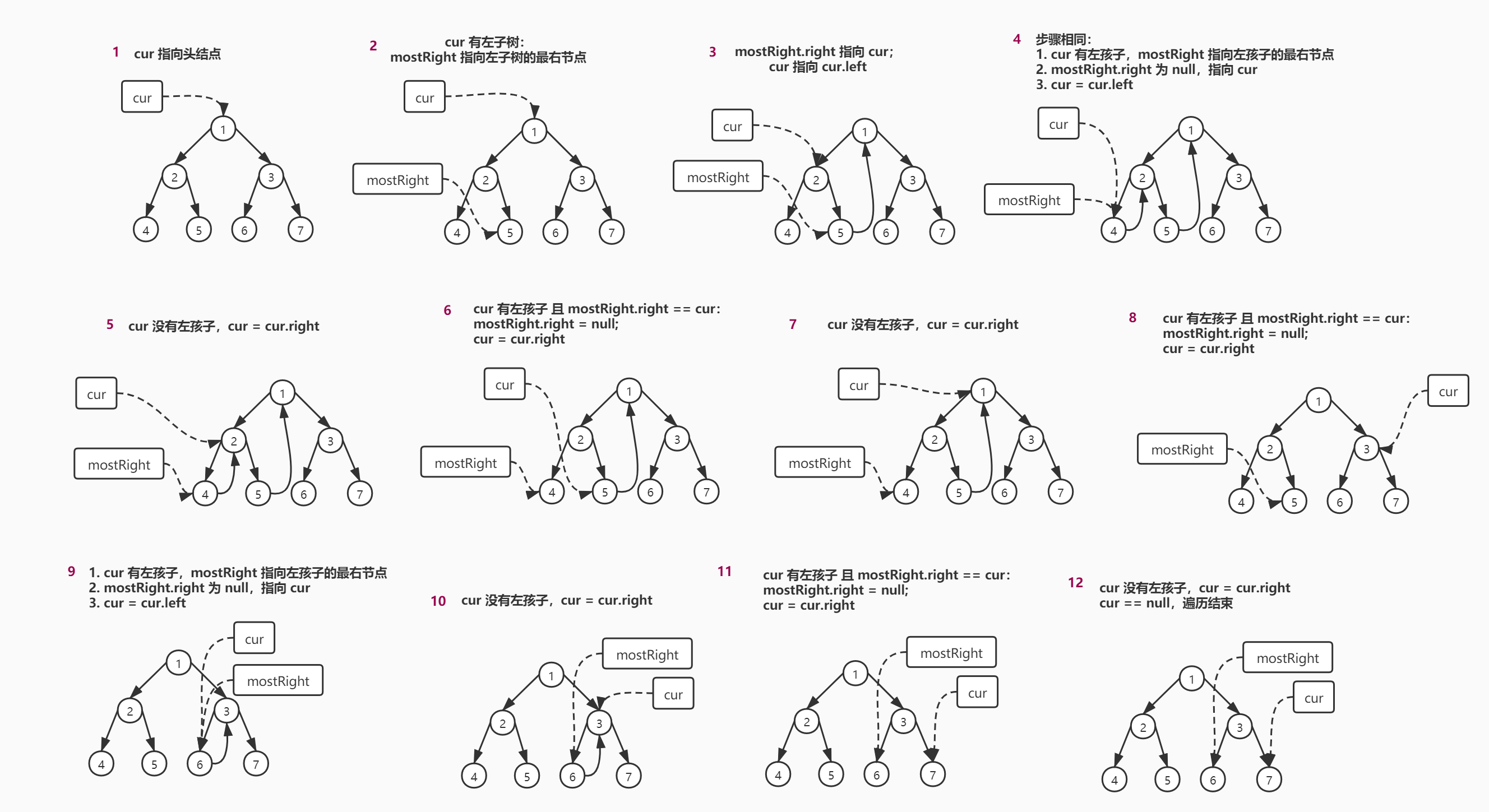 1 cur 指向头结点

cur

1
2 3
4 5 6 7

2 cur 有左子树:
mostRight 指向左子树的最右节点

cur
mostRight

1
2 3
4 5 6 7

3 mostRight.right 指向 cur;
cur 指向 cur.left

cur
mostRight

1
2 3
4 5 6 7

4 步骤相同:
1. cur 有左孩子，mostRight 指向左孩子的最右节点
2. mostRight.right 为 null，指向 cur
3. cur = cur.left

cur
mostRight

1
2 3
4 5 6 7

5 cur 没有左孩子，cur = cur.right

cur
mostRight

1
2 3
4 5 6 7

6 cur 有左孩子 且 mostRight.right == cur:
mostRight.right = null;
cur = cur.right

cur
mostRight

1
2 3
4 5 6 7

7 cur 没有左孩子，cur = cur.right

cur
mostRight

1
2 3
4 5 6 7

8 cur 有左孩子 且 mostRight.right == cur:
mostRight.right = null;
cur = cur.right

cur
mostRight

1
2 3
4 5 6 7

9 1. cur 有左孩子，mostRight 指向左孩子的最右节点
2. mostRight.right 为 null，指向 cur
3. cur = cur.left

cur
mostRight

1
2 3
4 5 6 7

10 cur 没有左孩子，cur = cur.right

mostRight
cur

1
2 3
4 5 6 7

11 cur 有左孩子 且 mostRight.right == cur:
mostRight.right = null;
cur = cur.right

mostRight
cur

1
2 3
4 5 6 7

12 cur 没有左孩子，cur = cur.right
cur == null，遍历结束

mostRight
cur

1
2 3
4 5 6 7