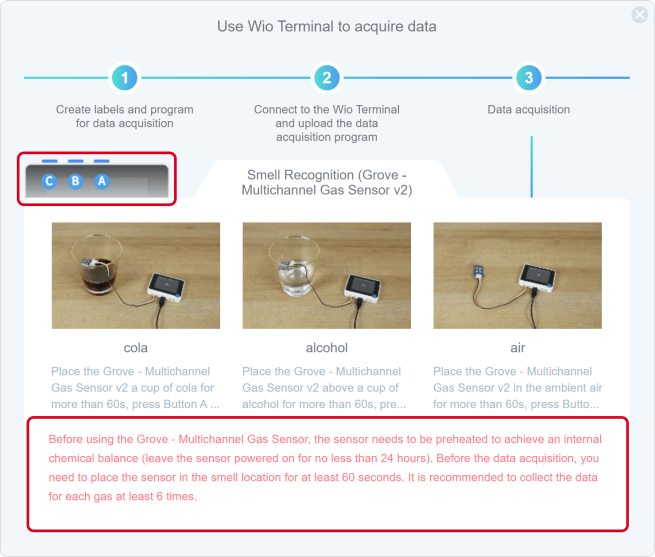 Use Wio Terminal to acquire data

1
Create labels and program for data acquisition

2
Connect to the Wio Terminal and upload the data acquisition program

3
Data acquisition

C B A

Smell Recognition (Grove - Multichannel Gas Sensor v2)

cola
Place the Grove - Multichannel Gas Sensor v2 a cup of cola for more than 60s, press Button A ...

alcohol
Place the Grove - Multichannel Gas Sensor v2 above a cup of alcohol for more than 60s, pre...

air
Place the Grove - Multichannel Gas Sensor v2 in the ambient air for more than 60s, press Butto...

Before using the Grove - Multichannel Gas Sensor, the sensor needs to be preheated to achieve an internal chemical balance (leave the sensor powered on for no less than 24 hours). Before the data acquisition, you need to place the sensor in the smell location for at least 60 seconds. It is recommended to collect the data for each gas at least 6 times.