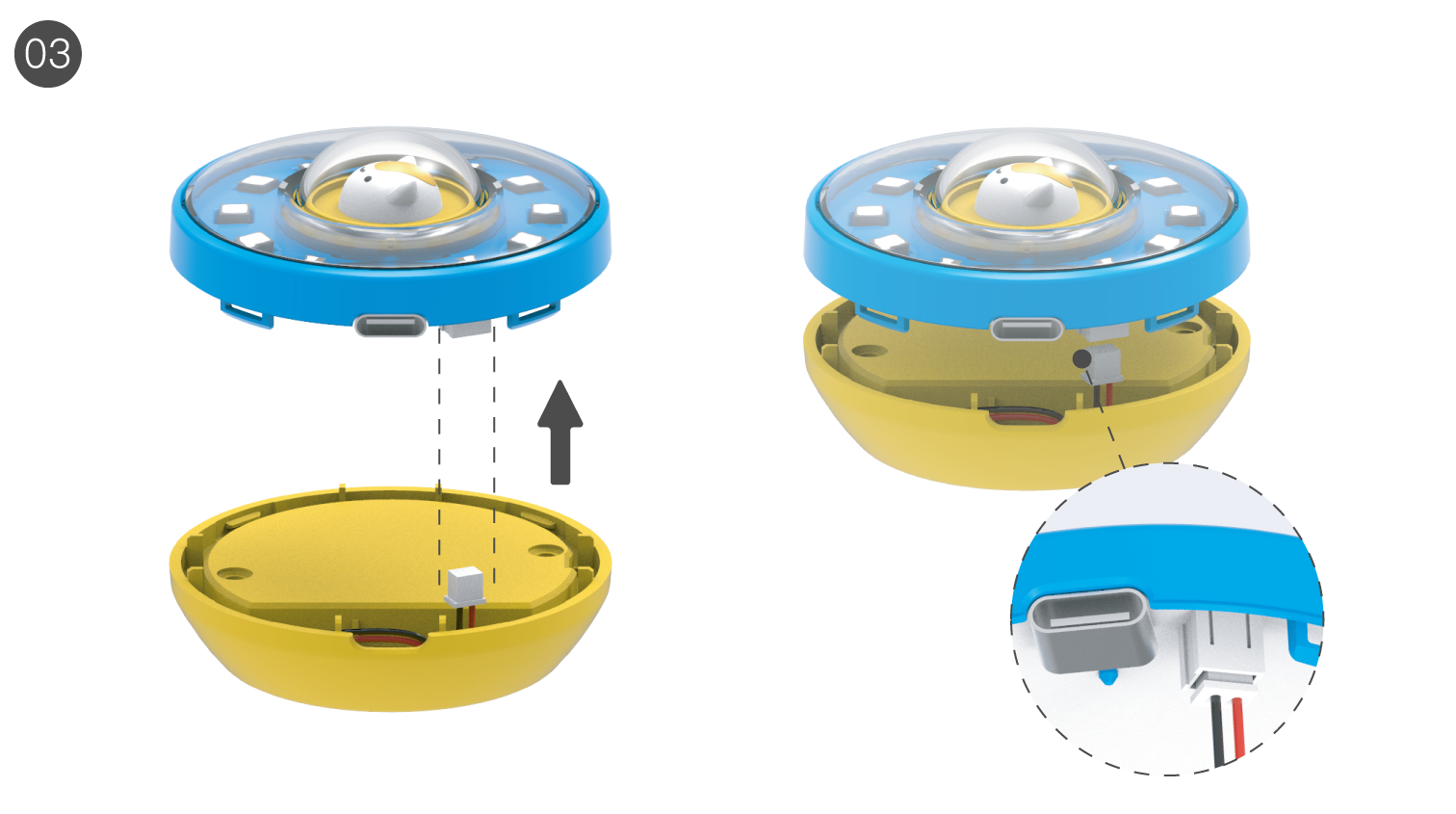 03