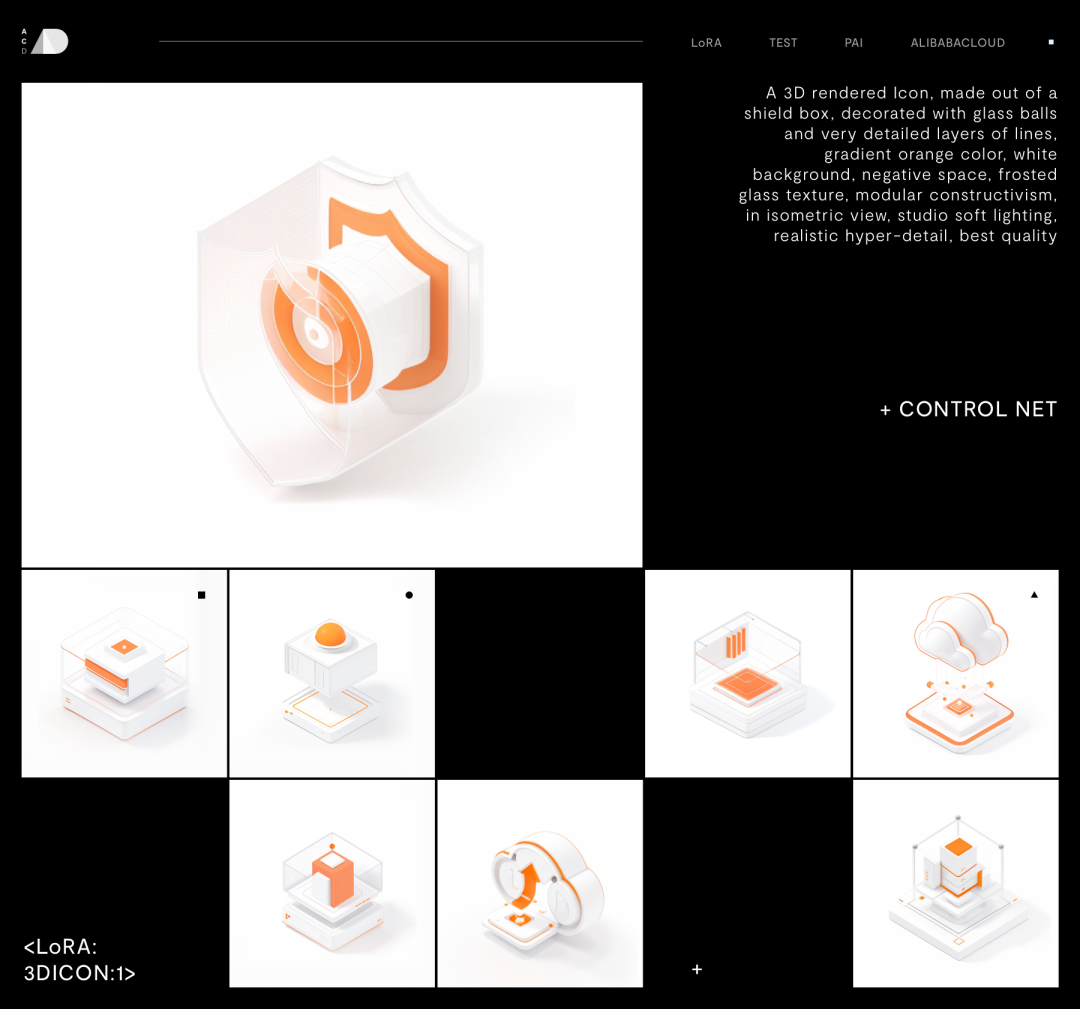 A
C
D

LoRA TEST PAI ALIBABACLOUD

A 3D rendered Icon, made out of a shield box, decorated with glass balls and very detailed layers of lines, gradient orange color, white background, negative space, frosted glass texture, modular constructivism, in isometric view, studio soft lighting, realistic hyper-detail, best quality

+ CONTROL NET

<LoRA:
3DICON:1>

+