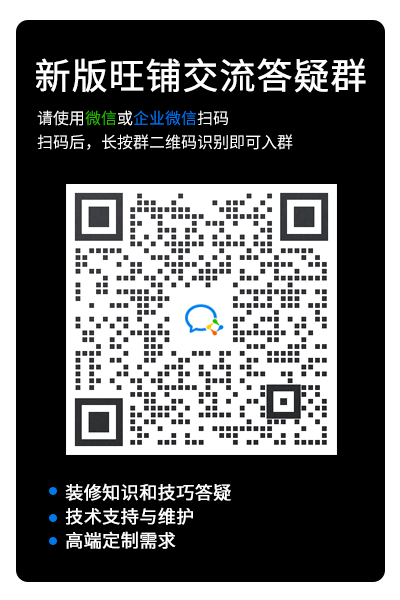 新版旺铺交流答疑群

请使用微信或企业微信扫码
扫码后，长按群二维码识别即可入群

• 装修知识和技巧答疑
• 技术支持与维护
• 高端定制需求