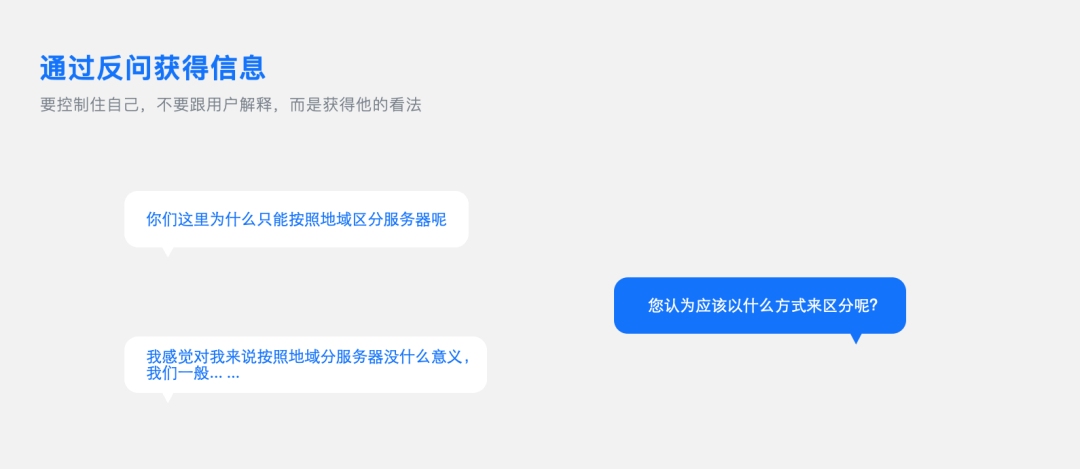 通过反问获得信息

要控制住自己，不要跟用户解释，而是获得他的看法

你们这里为什么只能按照地域区分服务器呢

您认为应该以什么方式来区分呢?

我感觉对我来说按照地域分服务器没什么意义，我们一般... ...