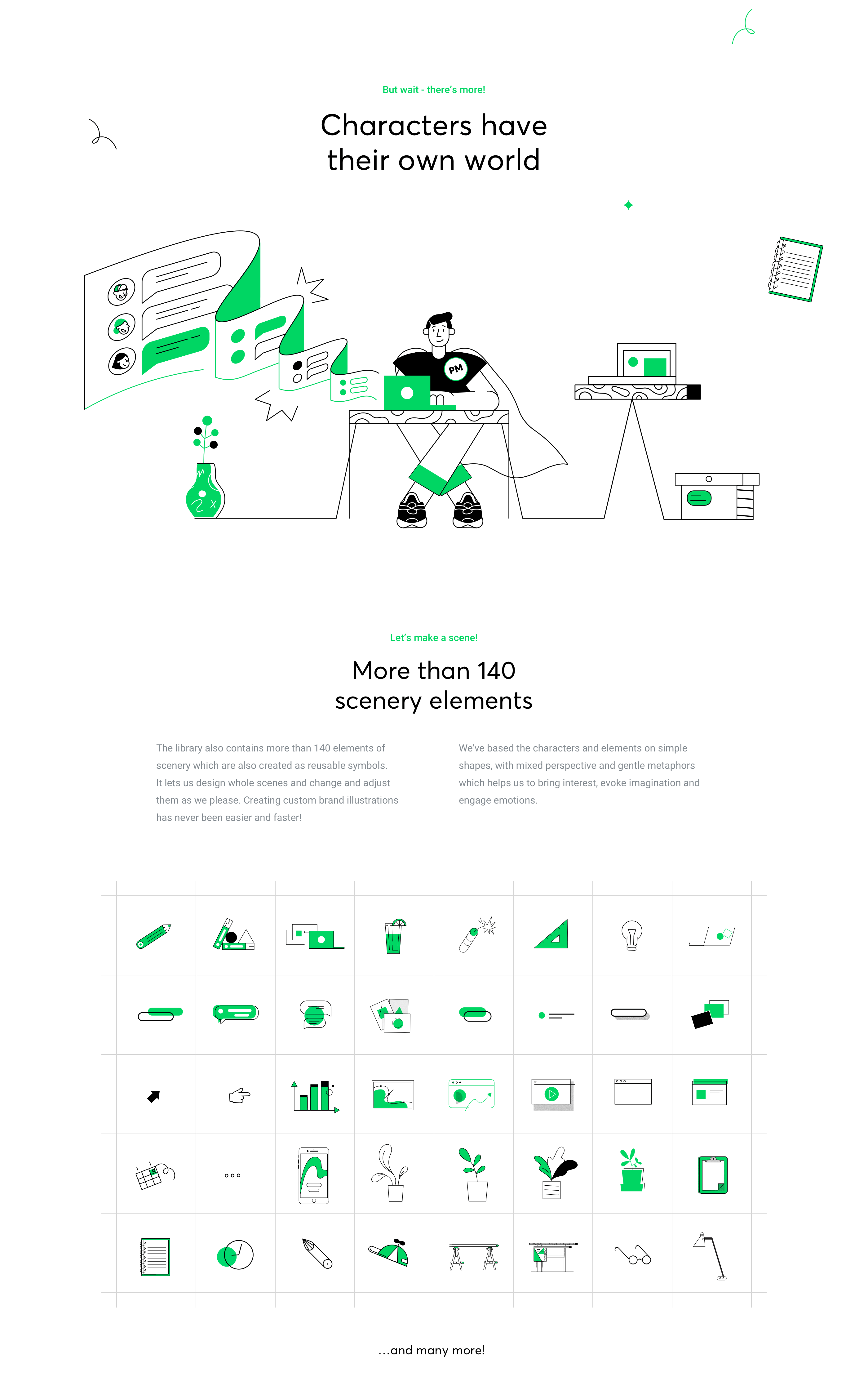 But wait - there's more!

Characters have their own world

PM

Let's make a scene!

More than 140 scenery elements

The library also contains more than 140 elements of scenery which are also created as reusable symbols. It lets us design whole scenes and change and adjust them as we please. Creating custom brand illustrations has never been easier and faster!

We've based the characters and elements on simple shapes, with mixed perspective and gentle metaphors which helps us to bring interest, evoke imagination and engage emotions.

...and many more!