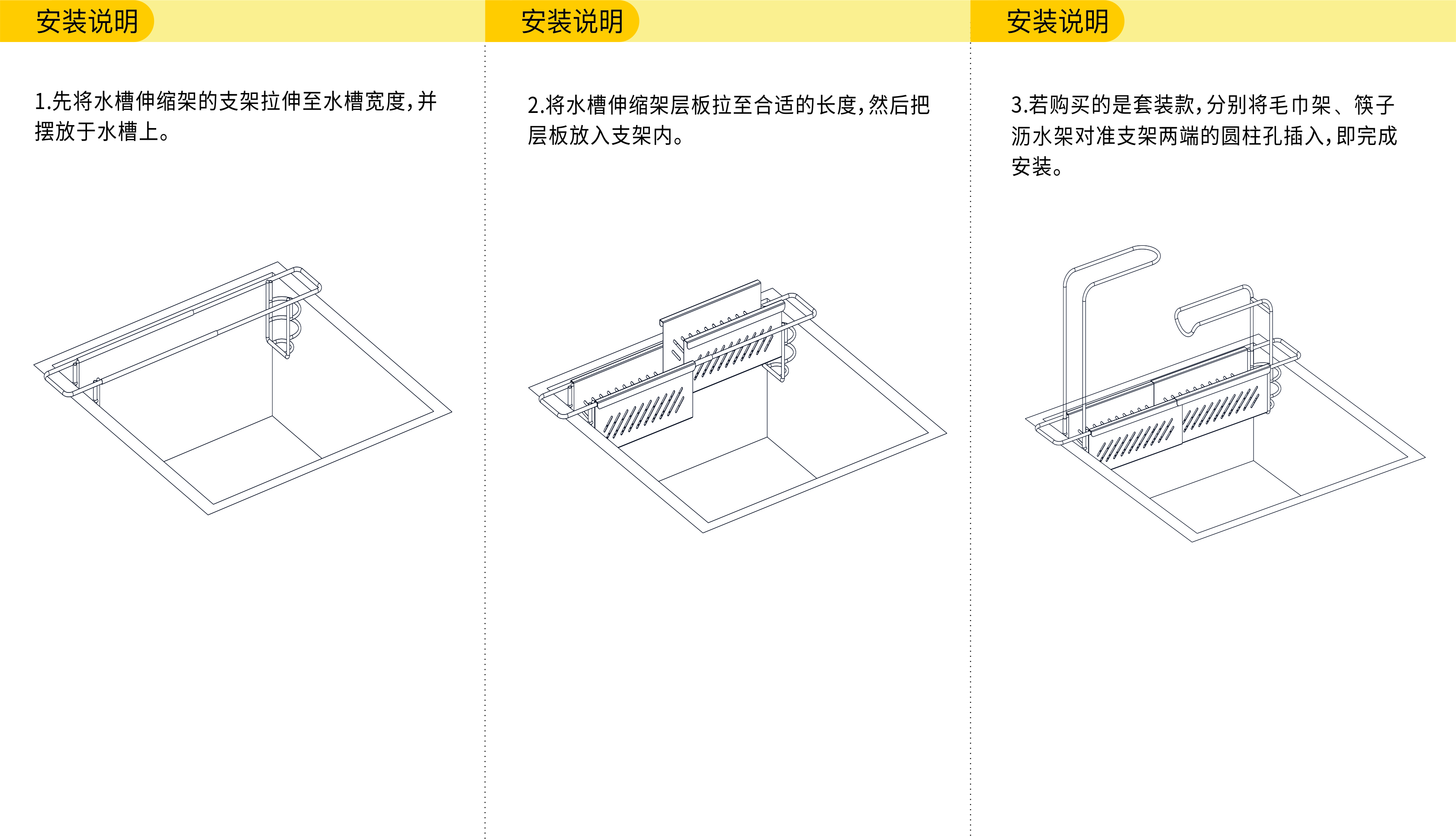 安装说明

1.先将水槽伸缩架的支架拉伸至水槽宽度，并摆放于水槽上。

安装说明

2.将水槽伸缩架层板拉至合适的长度，然后把层板放入支架内。

安装说明

3.若购买的是套装款，分别将毛巾架、筷子沥水架对准支架两端的圆柱孔插入，即完成安装。