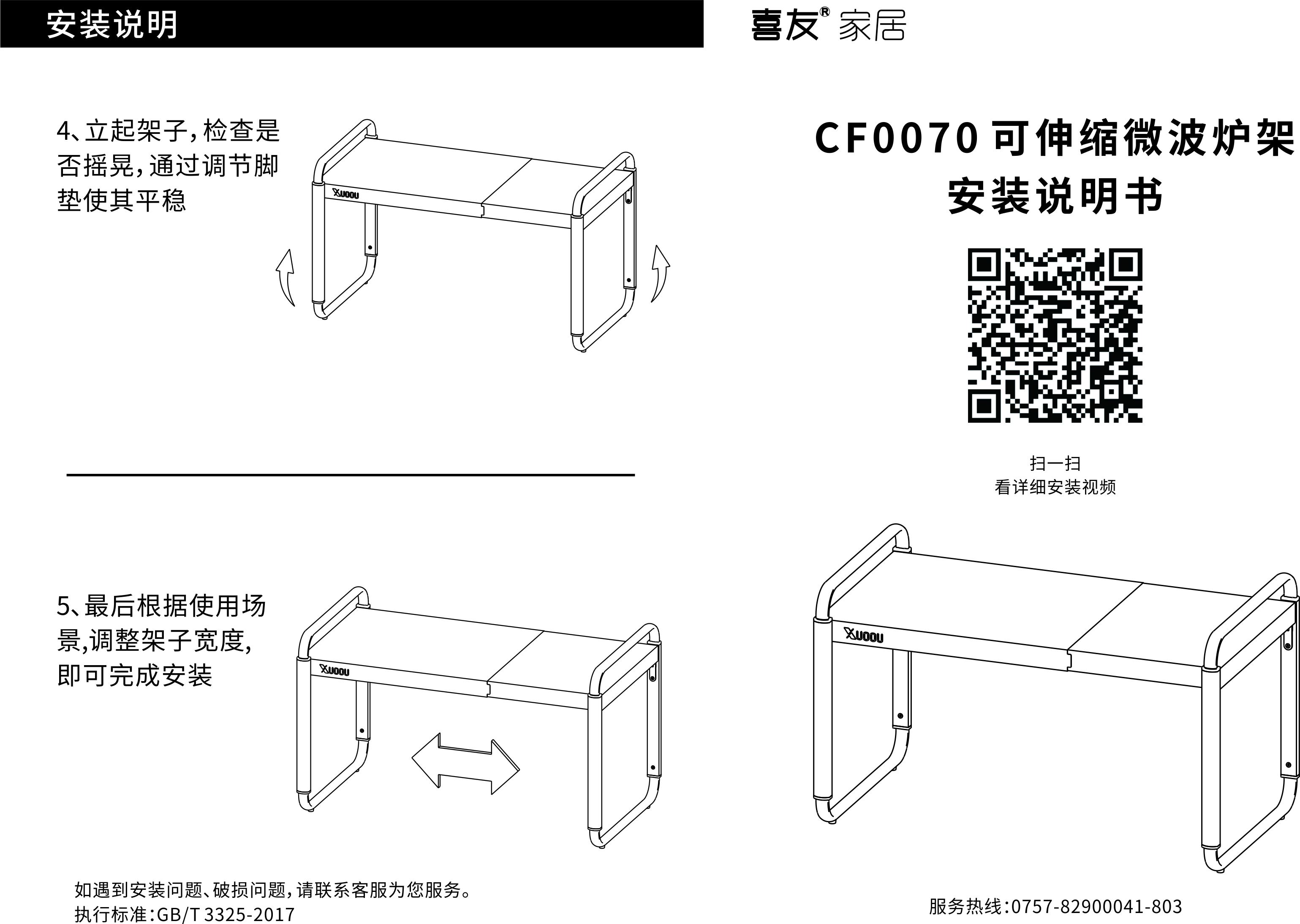 安装说明

4、立起架子，检查是否摇晃，通过调节脚垫使其平稳

XUOOU

5、最后根据使用场景,调整架子宽度,即可完成安装

XUOOU

如遇到安装问题、破损问题，请联系客服为您服务。
执行标准:GB/T 3325-2017

喜友® 家居

CF0070 可伸缩微波炉架
安装说明书

扫一扫
看详细安装视频

XUOOU

服务热线:0757-82900041-803