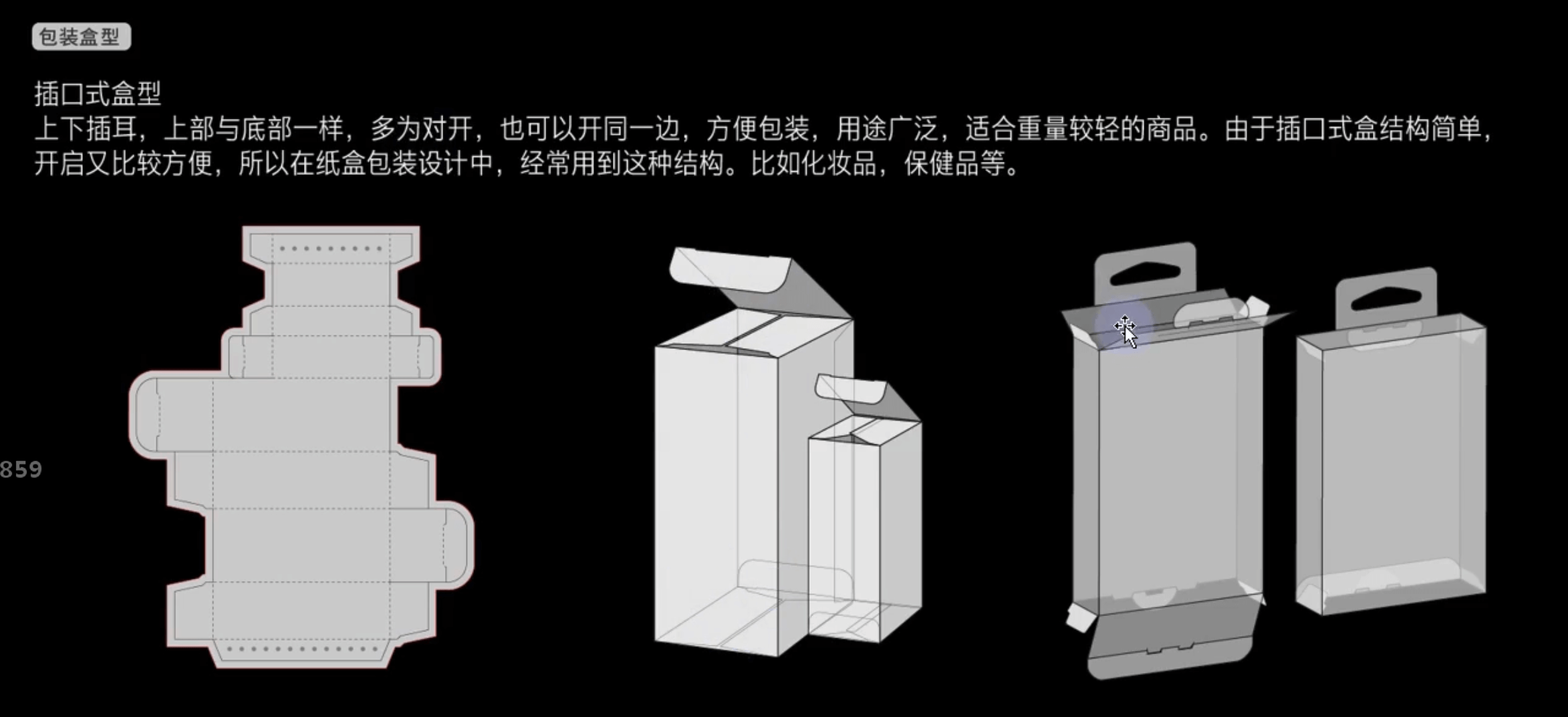 包装盒型

插口式盒型
上下插耳，上部与底部一样，多为对开，也可以开同一边，方便包装，用途广泛，适合重量较轻的商品。由于插口式盒结构简单，开启又比较方便，所以在纸盒包装设计中，经常用到这种结构。比如化妆品，保健品等。

859