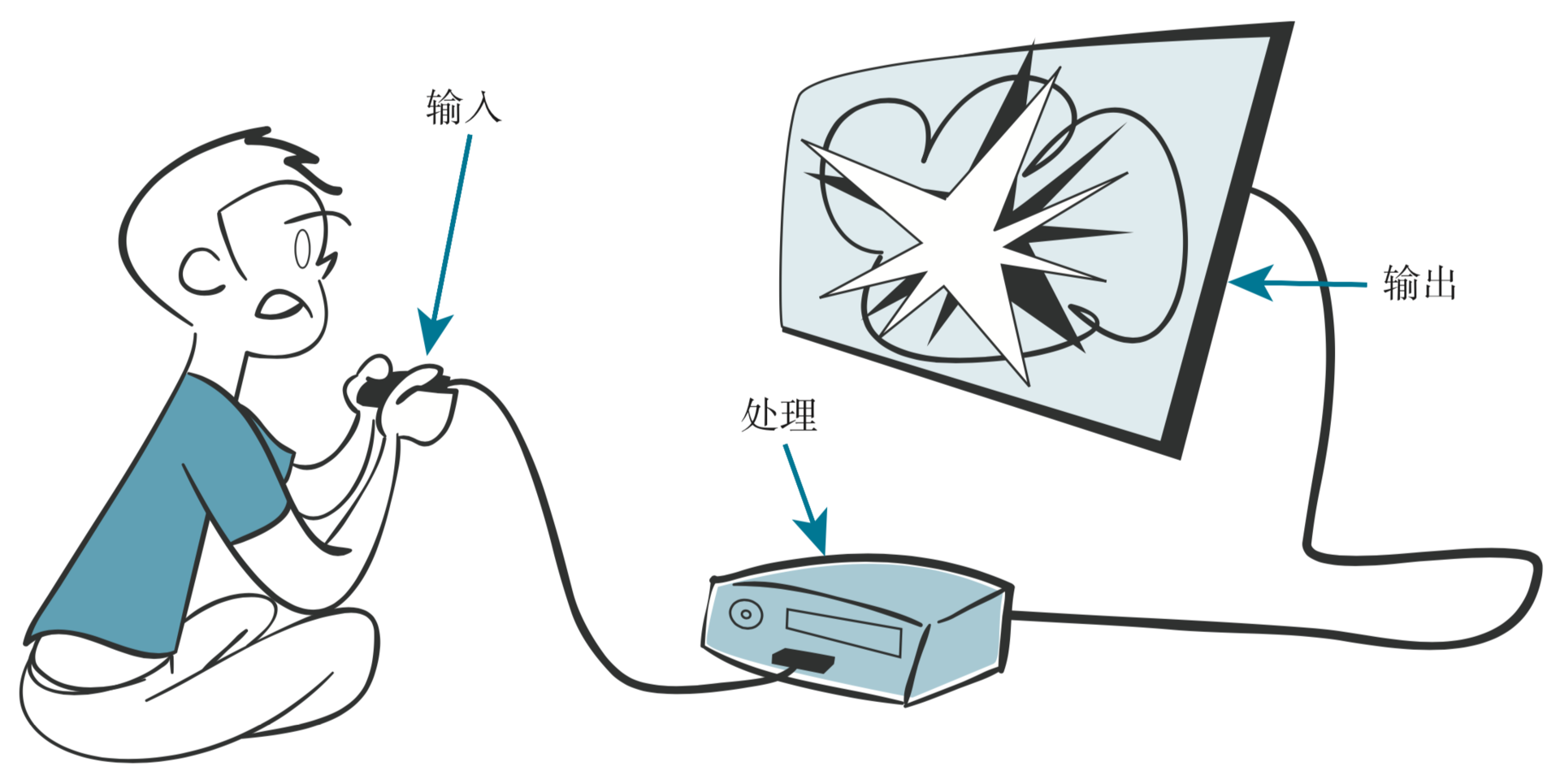 输入

输出

处理