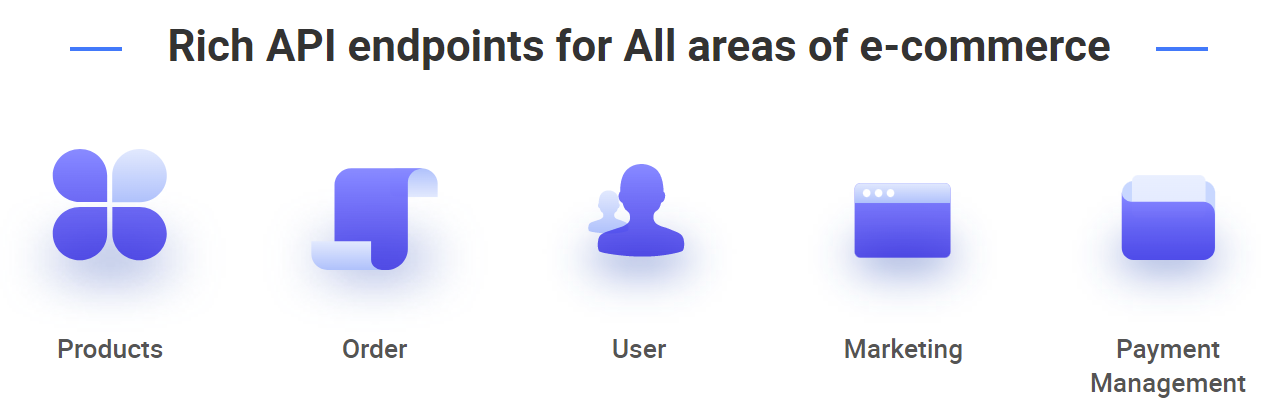 Rich API endpoints for All areas of e-commerce

Products

Order

User

Marketing

Payment
Management