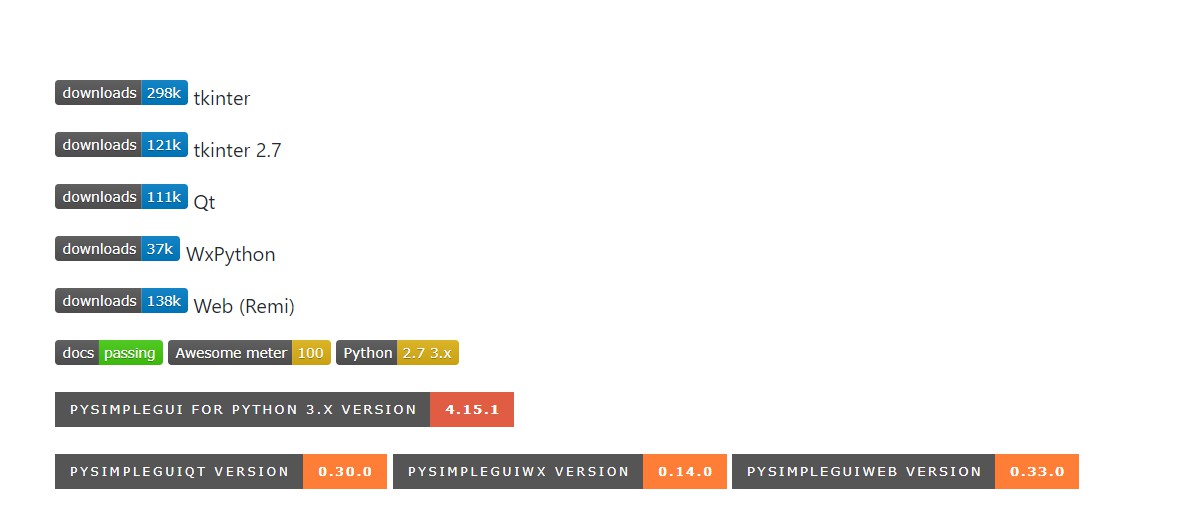 downloads 298k tkinter

downloads 121k tkinter 2.7

downloads 111k Qt

downloads 37k WxPython

downloads 138k Web (Remi)

docs passing Awesome meter 100 Python 2.7 3.x

PYSIMPLEGUI FOR PYTHON 3.X VERSION 4.15.1

PYSIMPLEGUIQT VERSION 0.30.0 PYSIMPLEGUIWX VERSION 0.14.0 PYSIMPLEGUIWEB VERSION 0.33.0