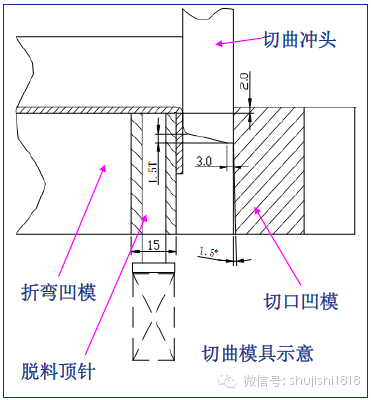 切曲冲头

2.0

1.5T

3.0

15

1.5°

折弯凹模

切口凹模

切曲模具示意

脱料顶针

微信号: shujishi1818