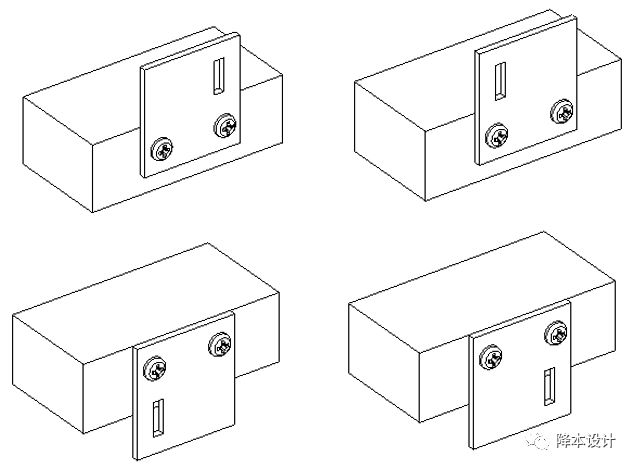 降本设计