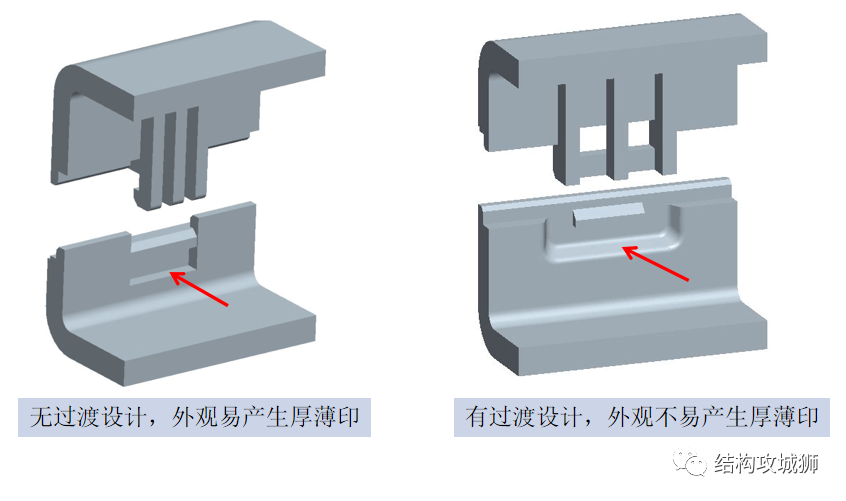 无过渡设计，外观易产生厚薄印

有过渡设计，外观不易产生厚薄印

结构攻城狮