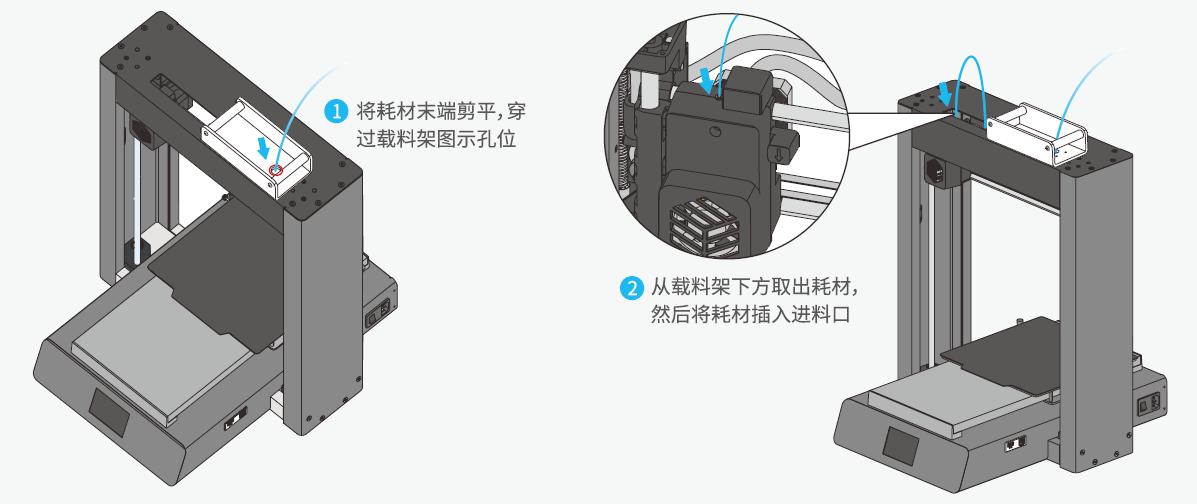 1 将耗材末端剪平，穿过载料架图示孔位

2 从载料架下方取出耗材，然后将耗材插入进料口