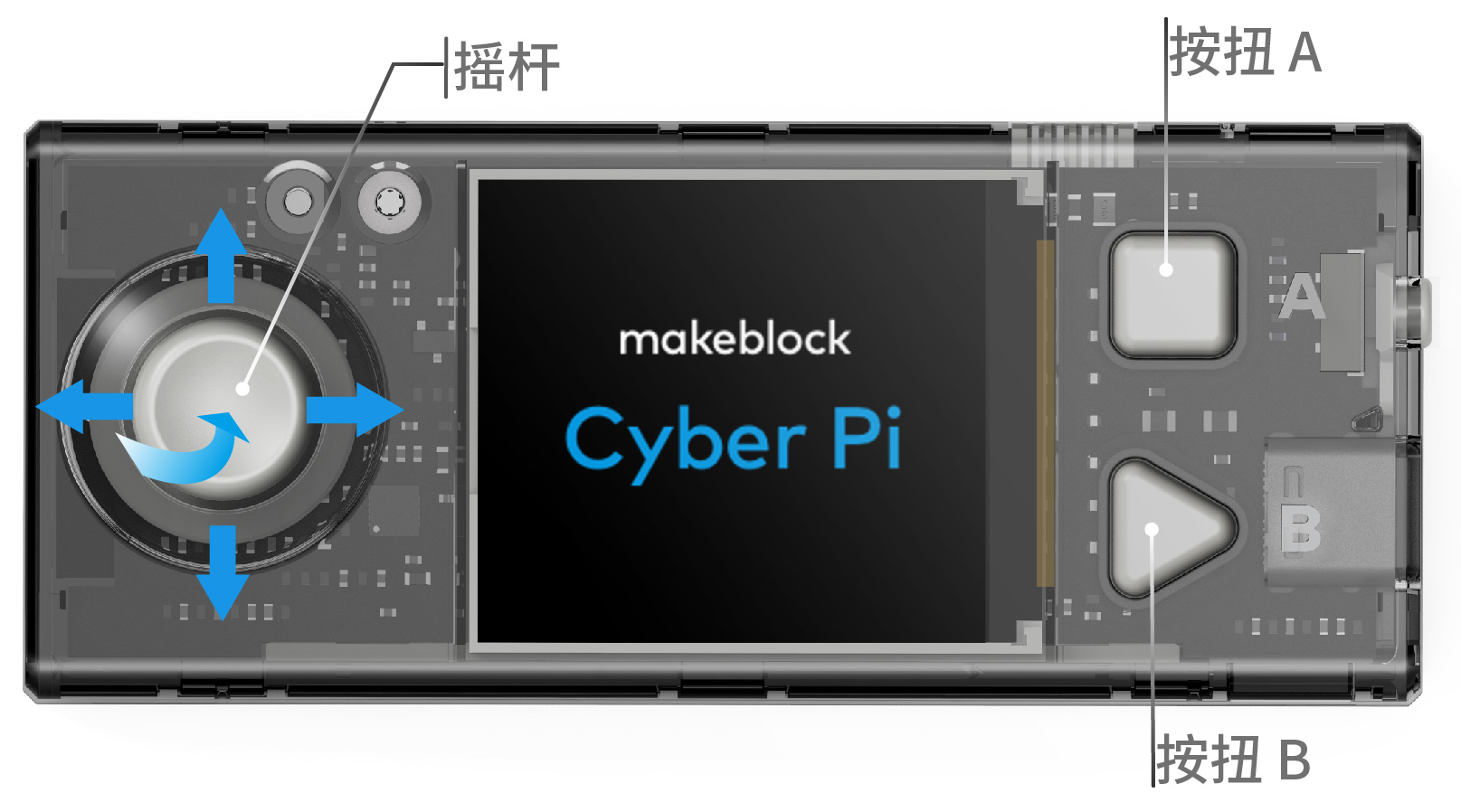 摇杆

按扭 A

makeblock

Cyber Pi

A

B

按扭 B