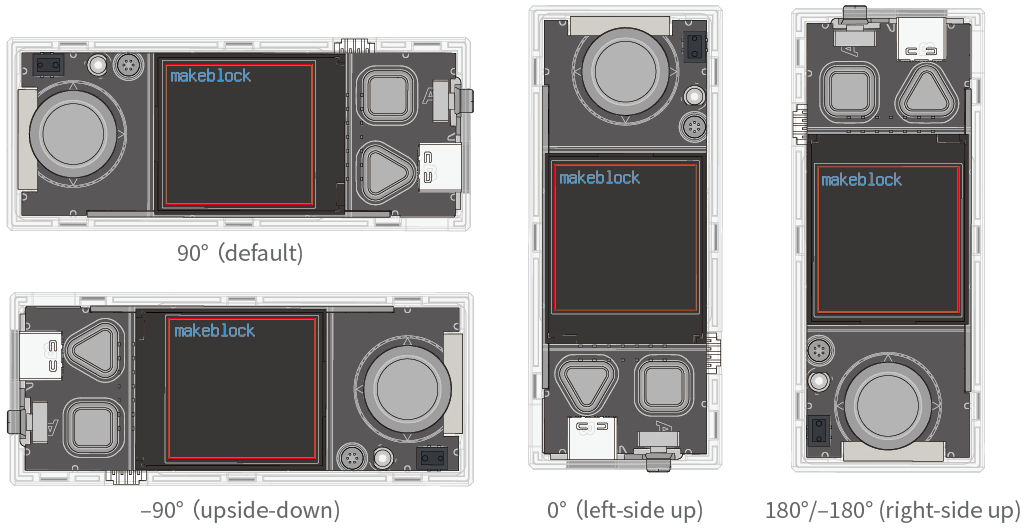 makeblock

90° (default)

makeblock

–90° (upside-down)

makeblock

0° (left-side up)

makeblock

180°/–180° (right-side up)