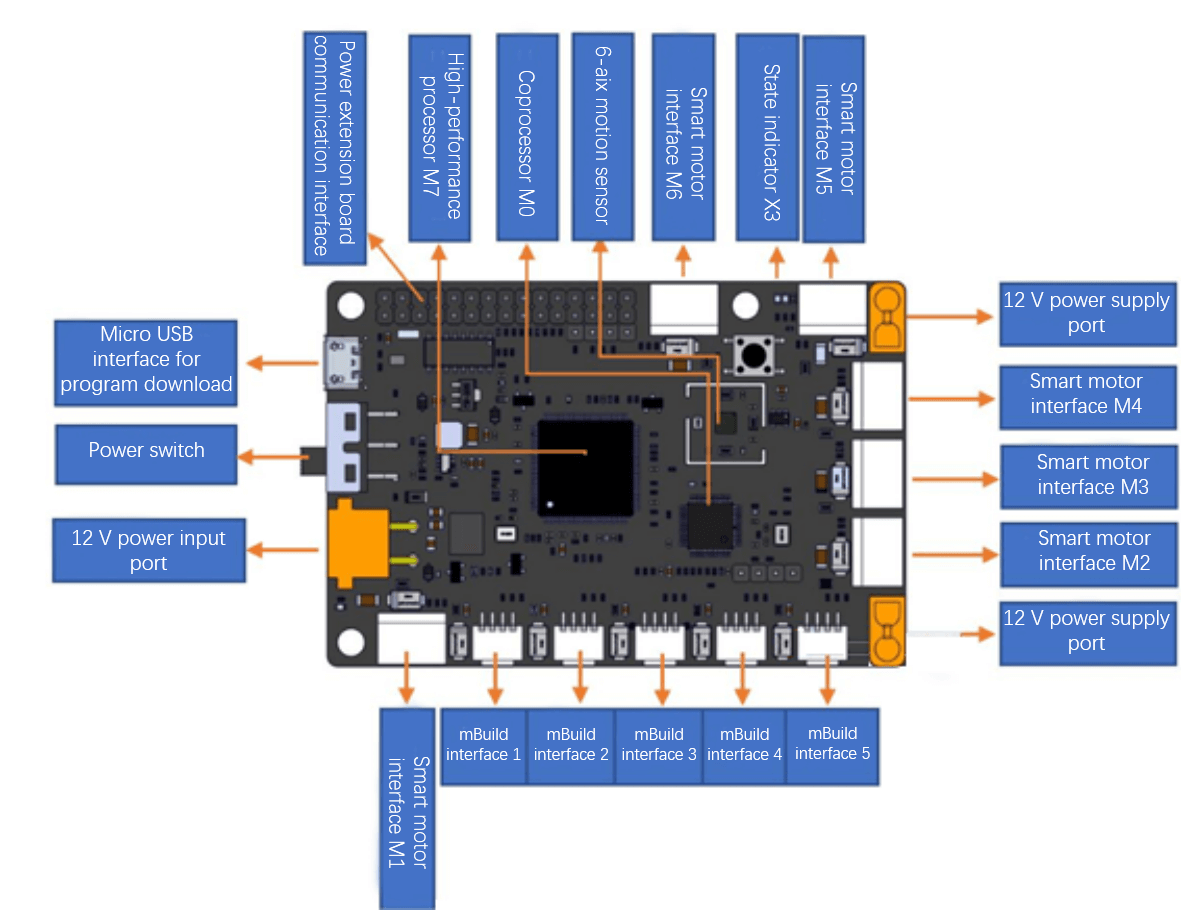 Power extension board communication interface

High-performance processor M7

Coprocessor M0

6-aix motion sensor

Smart motor interface M6

State indicator X3

Smart motor interface M5

Micro USB interface for program download

Power switch

12 V power input port

12 V power supply port

Smart motor interface M4

Smart motor interface M3

Smart motor interface M2

12 V power supply port

Smart motor interface M1

mBuild interface 1

mBuild interface 2

mBuild interface 3

mBuild interface 4

mBuild interface 5