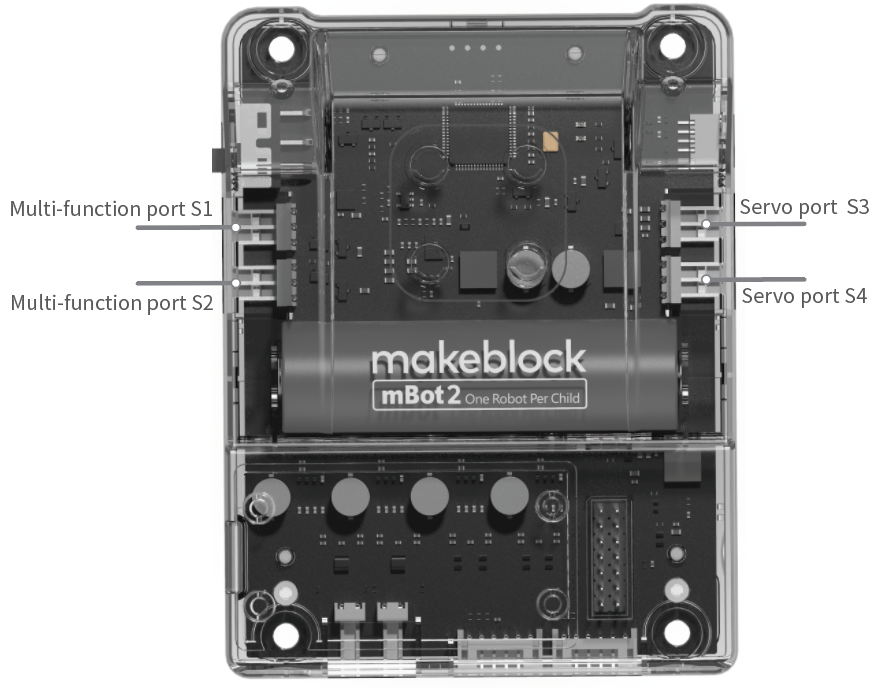 Multi-function port S1

Multi-function port S2

Servo port S3

Servo port S4

makeblock

mBot2 One Robot Per Child