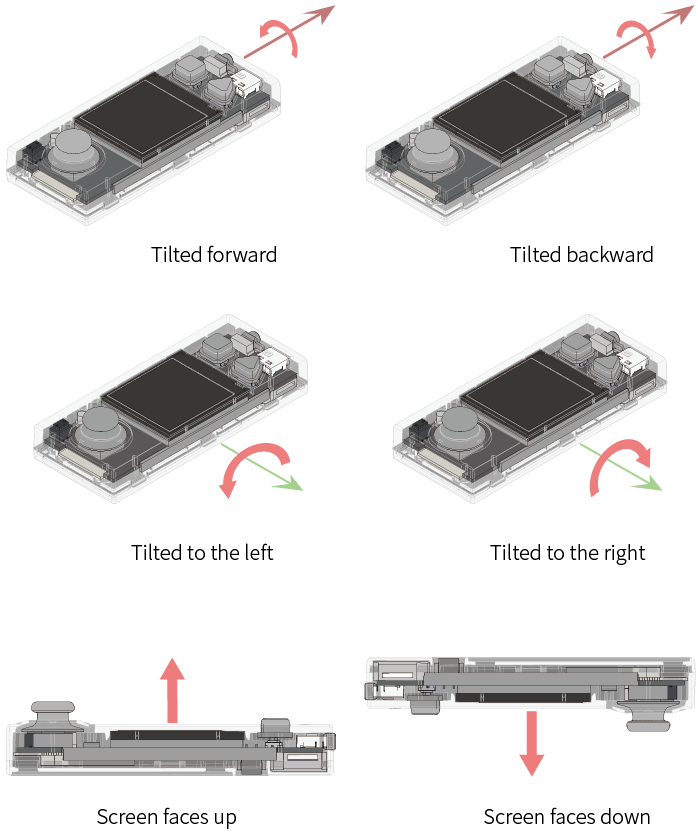 Tilted forward

Tilted backward

Tilted to the left

Tilted to the right

Screen faces up

Screen faces down