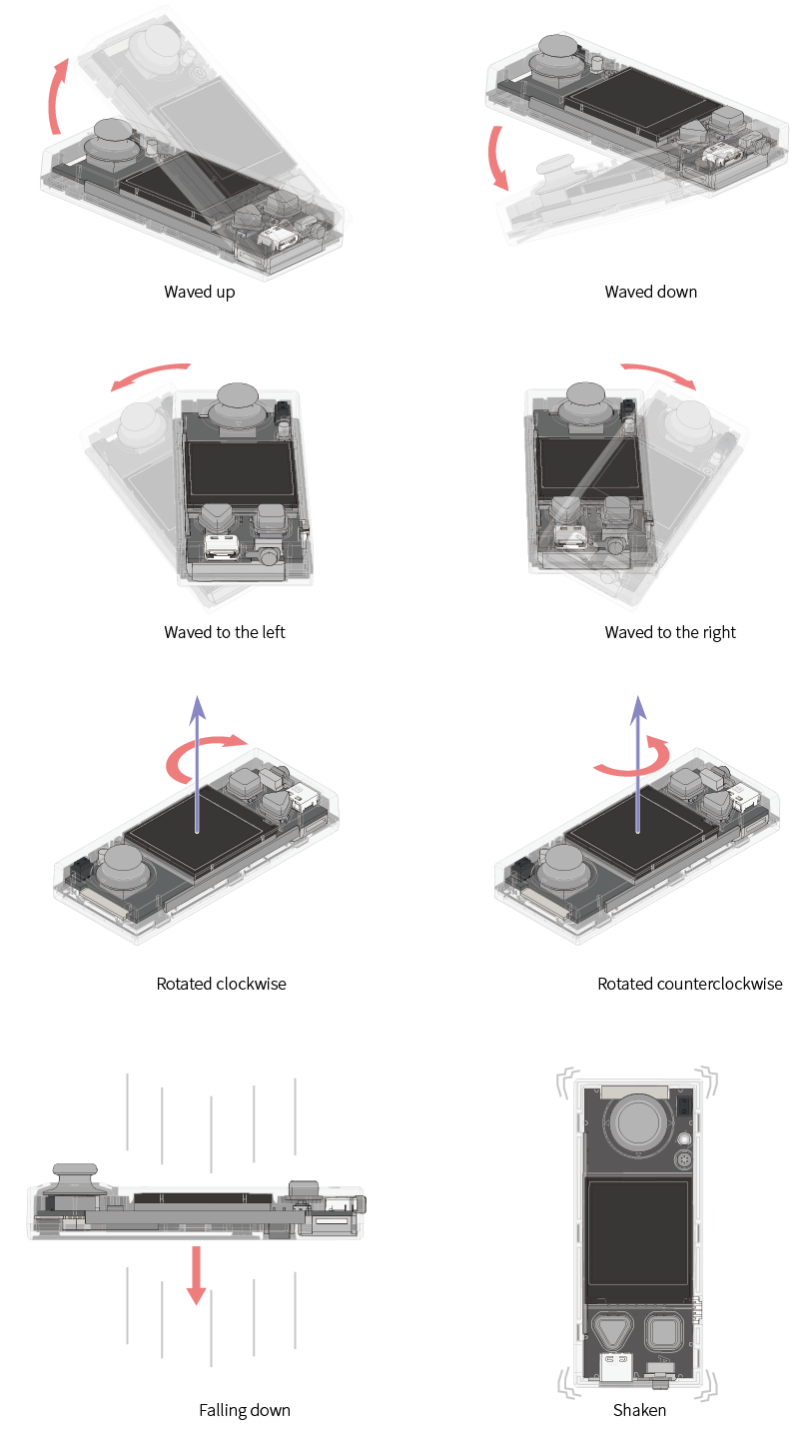 Waved up

Waved down

Waved to the left

Waved to the right

Rotated clockwise

Rotated counterclockwise

Falling down

Shaken