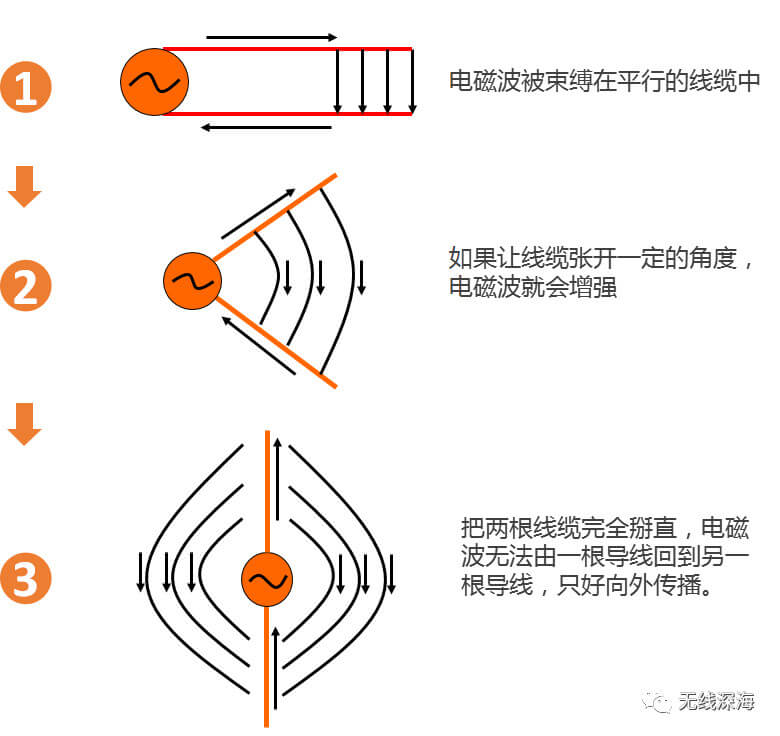 1

电磁波被束缚在平行的线缆中

2

如果让线缆张开一定的角度，电磁波就会增强

3

把两根线缆完全掰直，电磁波无法由一根导线回到另一根导线，只好向外传播。

无线深海