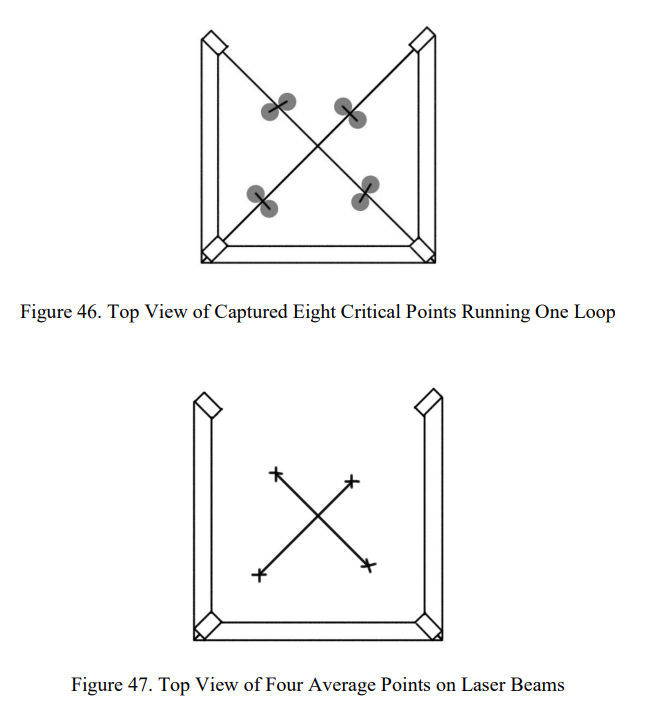 Figure 46. Top View of Captured Eight Critical Points Running One Loop

Figure 47. Top View of Four Average Points on Laser Beams