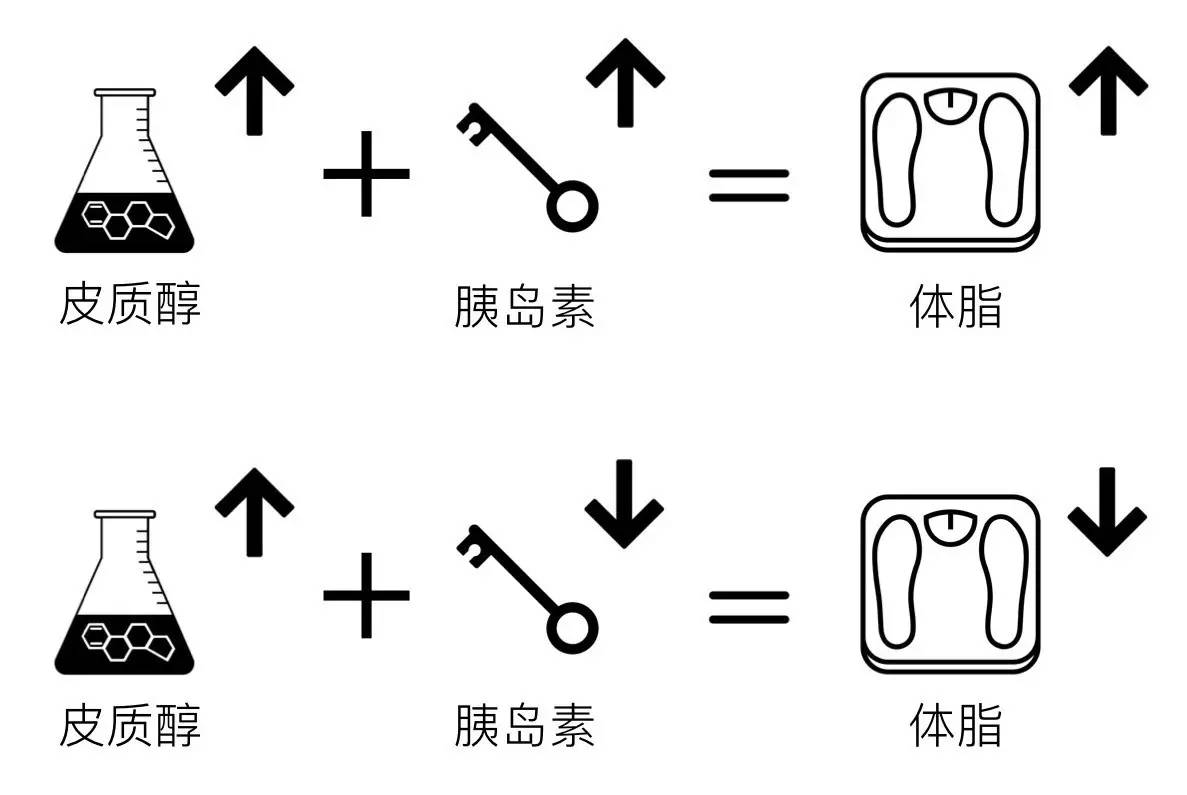 皮质醇 ↑ + 胰岛素 ↑ = 体脂 ↑

皮质醇 ↑ + 胰岛素 ↓ = 体脂 ↓