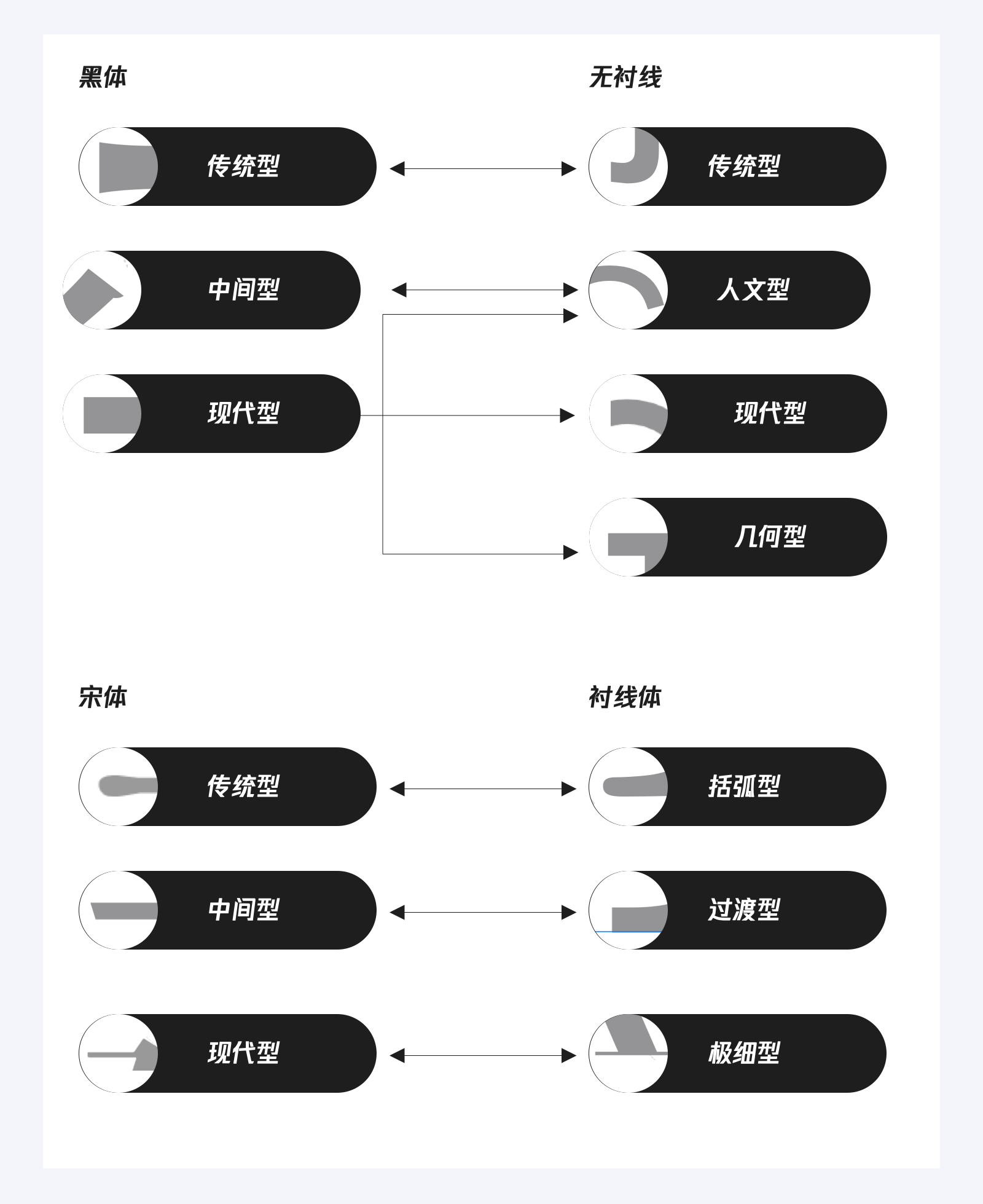 黑体

传统型

中间型

现代型

无衬线

传统型

人文型

现代型

几何型

宋体

传统型

中间型

现代型

衬线体

括弧型

过渡型

极细型