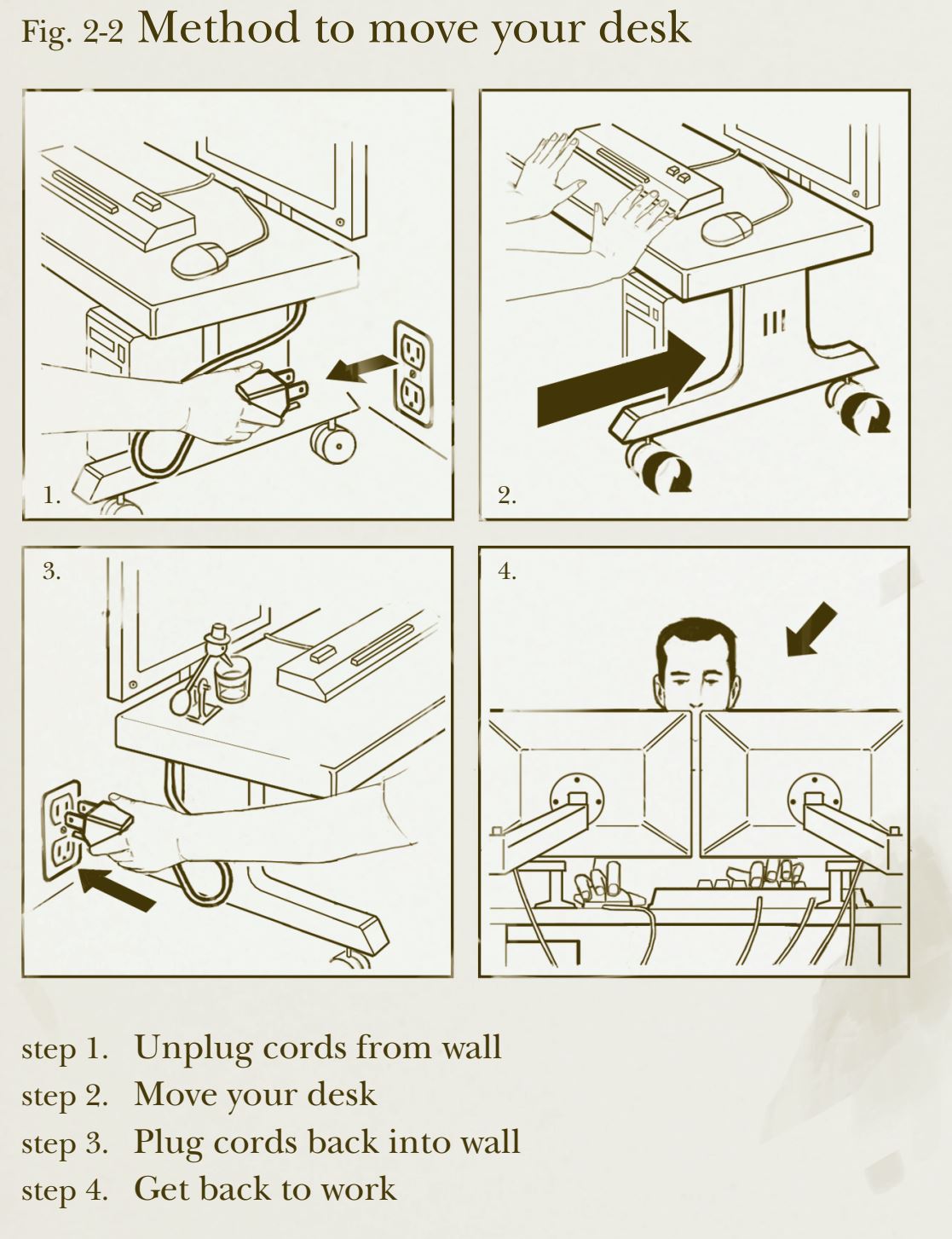 Fig. 2-2 Method to move your desk

1.

2.

3.

4.

step 1. Unplug cords from wall
step 2. Move your desk
step 3. Plug cords back into wall
step 4. Get back to work