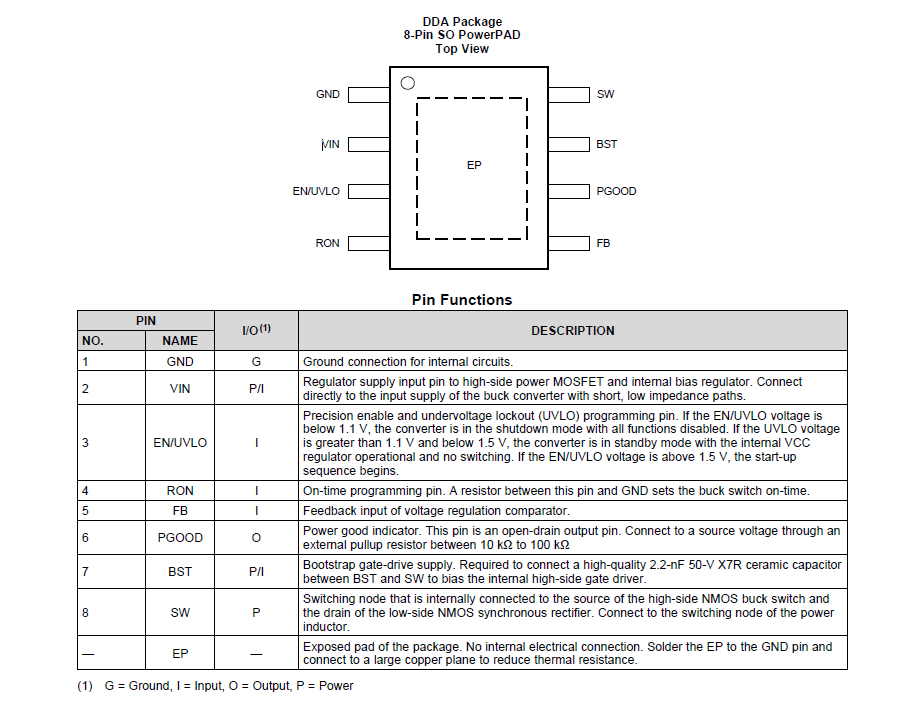 DDA Package
8-Pin SO PowerPAD
Top View

GND
VIN
EN/UVLO
RON
EP
SW
BST
PGOOD
FB

Pin Functions

| PIN NO. | PIN NAME | I/O$^{(1)}$ | DESCRIPTION |
|---|---|---|---|
| 1 | GND | G | Ground connection for internal circuits. |
| 2 | VIN | P/I | Regulator supply input pin to high-side power MOSFET and internal bias regulator. Connect directly to the input supply of the buck converter with short, low impedance paths. |
| 3 | EN/UVLO | I | Precision enable and undervoltage lockout (UVLO) programming pin. If the EN/UVLO voltage is below 1.1 V, the converter is in the shutdown mode with all functions disabled. If the UVLO voltage is greater than 1.1 V and below 1.5 V, the converter is in standby mode with the internal VCC regulator operational and no switching. If the EN/UVLO voltage is above 1.5 V, the start-up sequence begins. |
| 4 | RON | I | On-time programming pin. A resistor between this pin and GND sets the buck switch on-time. |
| 5 | FB | I | Feedback input of voltage regulation comparator. |
| 6 | PGOOD | O | Power good indicator. This pin is an open-drain output pin. Connect to a source voltage through an external pullup resistor between 10 kΩ to 100 kΩ |
| 7 | BST | P/I | Bootstrap gate-drive supply. Required to connect a high-quality 2.2-nF 50-V X7R ceramic capacitor between BST and SW to bias the internal high-side gate driver. |
| 8 | SW | P | Switching node that is internally connected to the source of the high-side NMOS buck switch and the drain of the low-side NMOS synchronous rectifier. Connect to the switching node of the power inductor. |
| — | EP | — | Exposed pad of the package. No internal electrical connection. Solder the EP to the GND pin and connect to a large copper plane to reduce thermal resistance. |

(1) G = Ground, I = Input, O = Output, P = Power