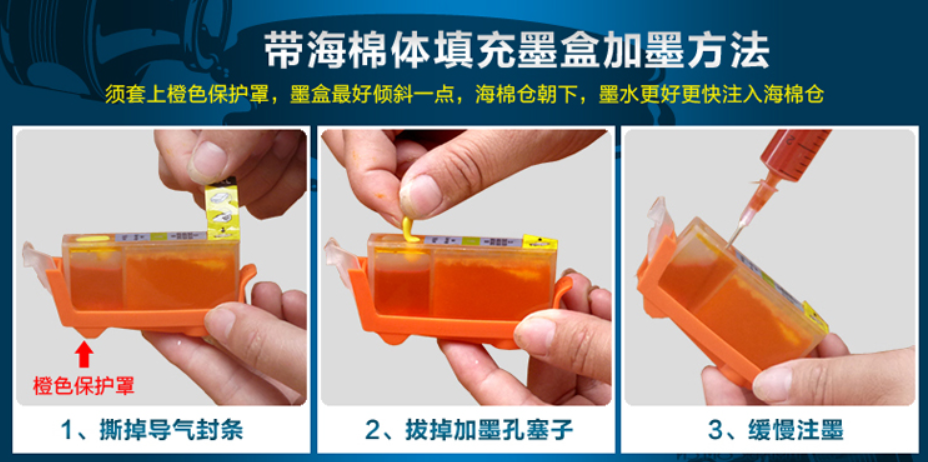 带海棉体填充墨盒加墨方法

须套上橙色保护罩，墨盒最好倾斜一点，海棉仓朝下，墨水更好更快注入海棉仓

橙色保护罩

1、撕掉导气封条

2、拔掉加墨孔塞子

3、缓慢注墨